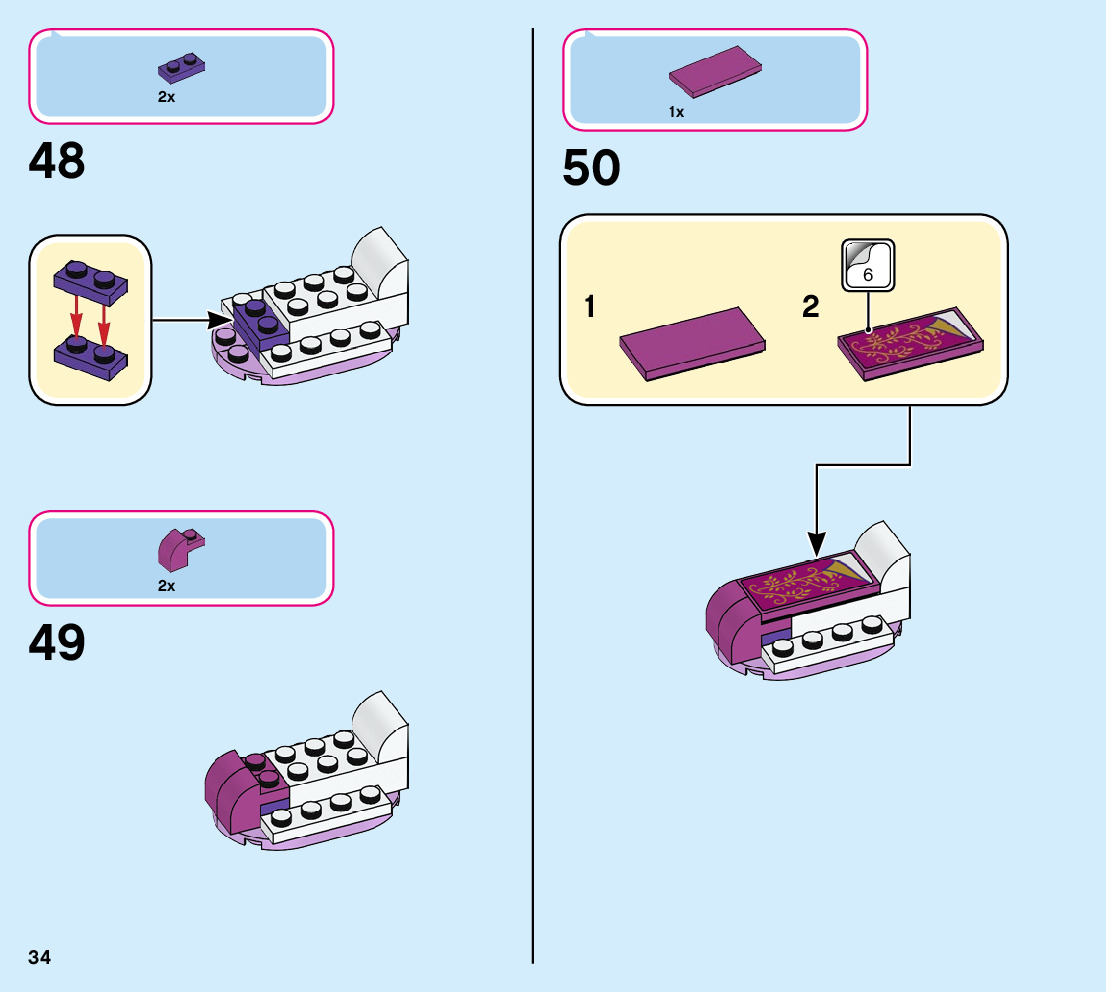 2x

48

2x

49

34

1x

50

1

2

6