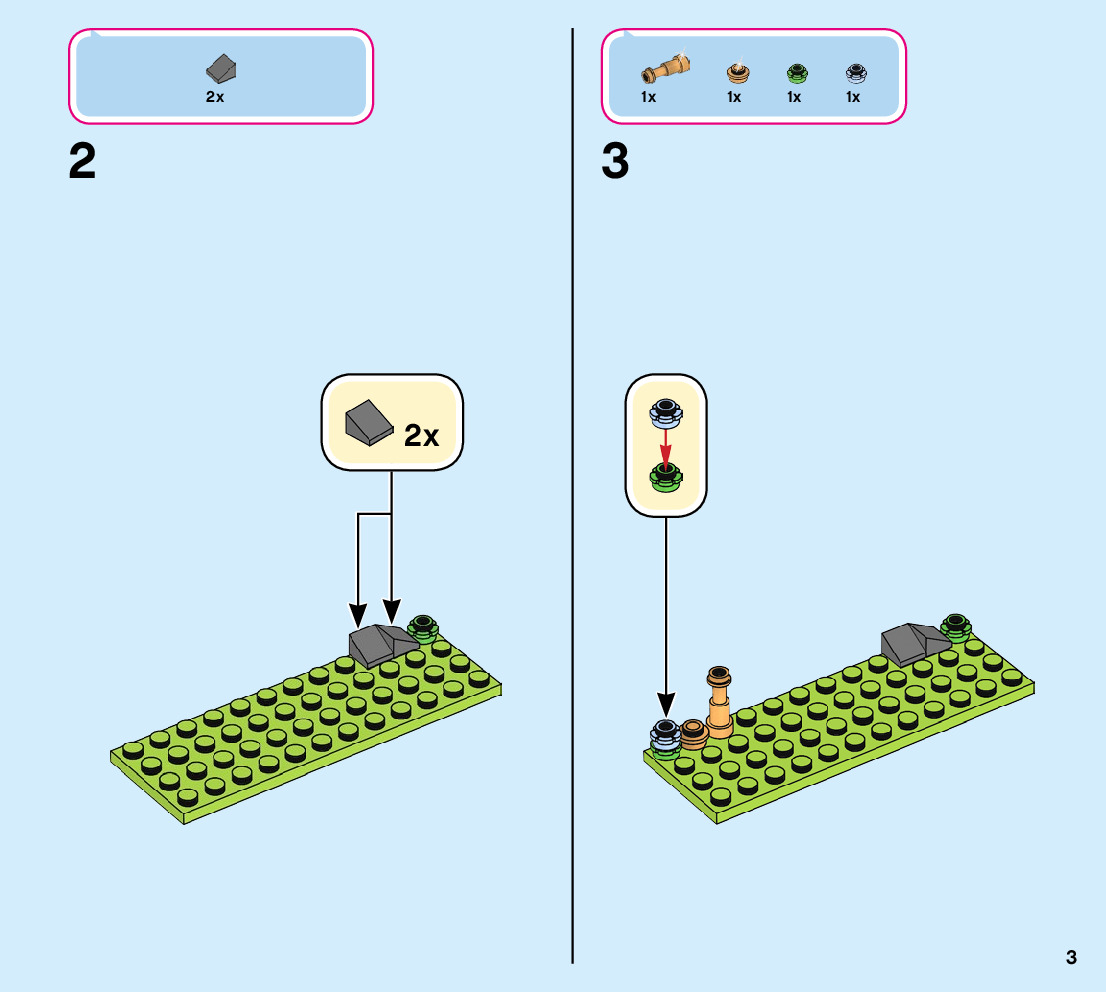 2x

2

2x

1x 1x 1x 1x

3

3