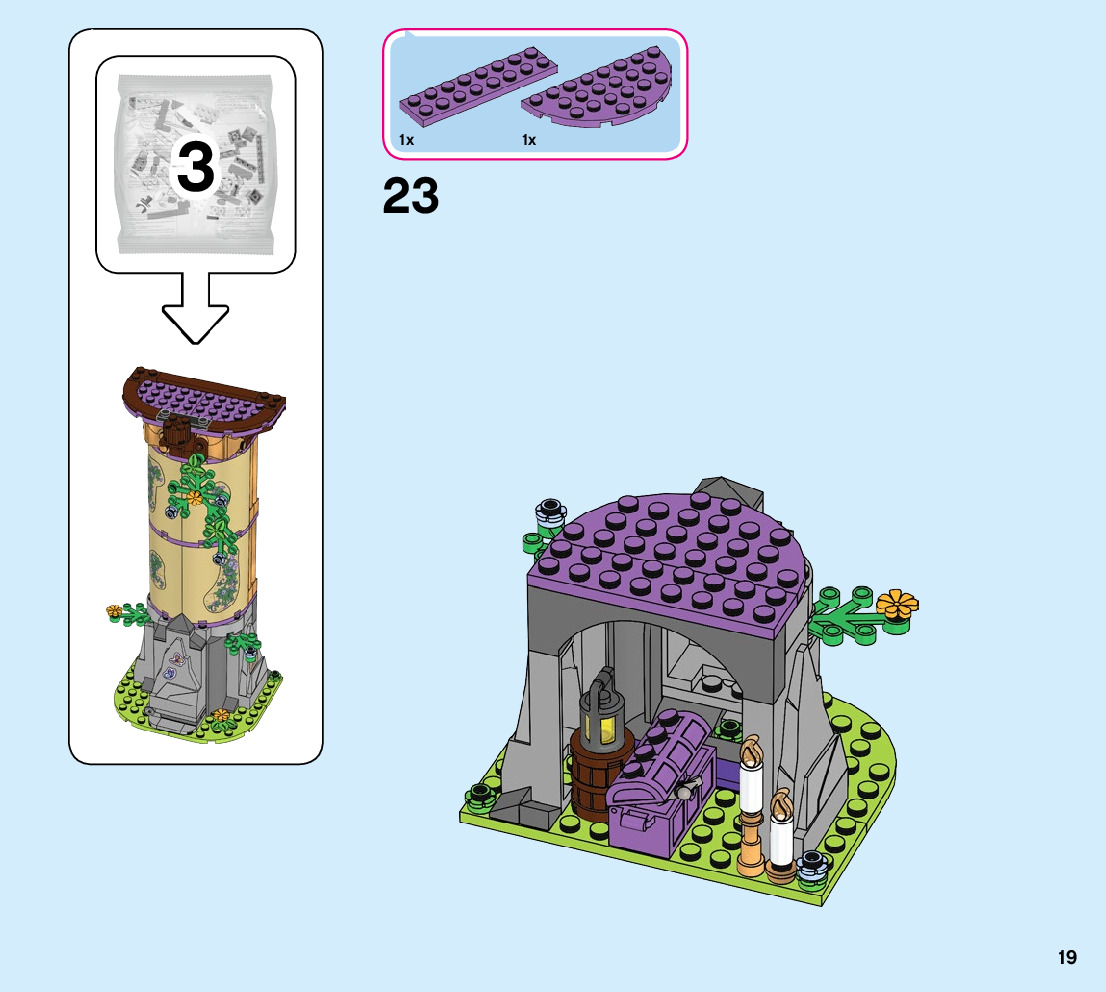 3

1x 1x

23

19