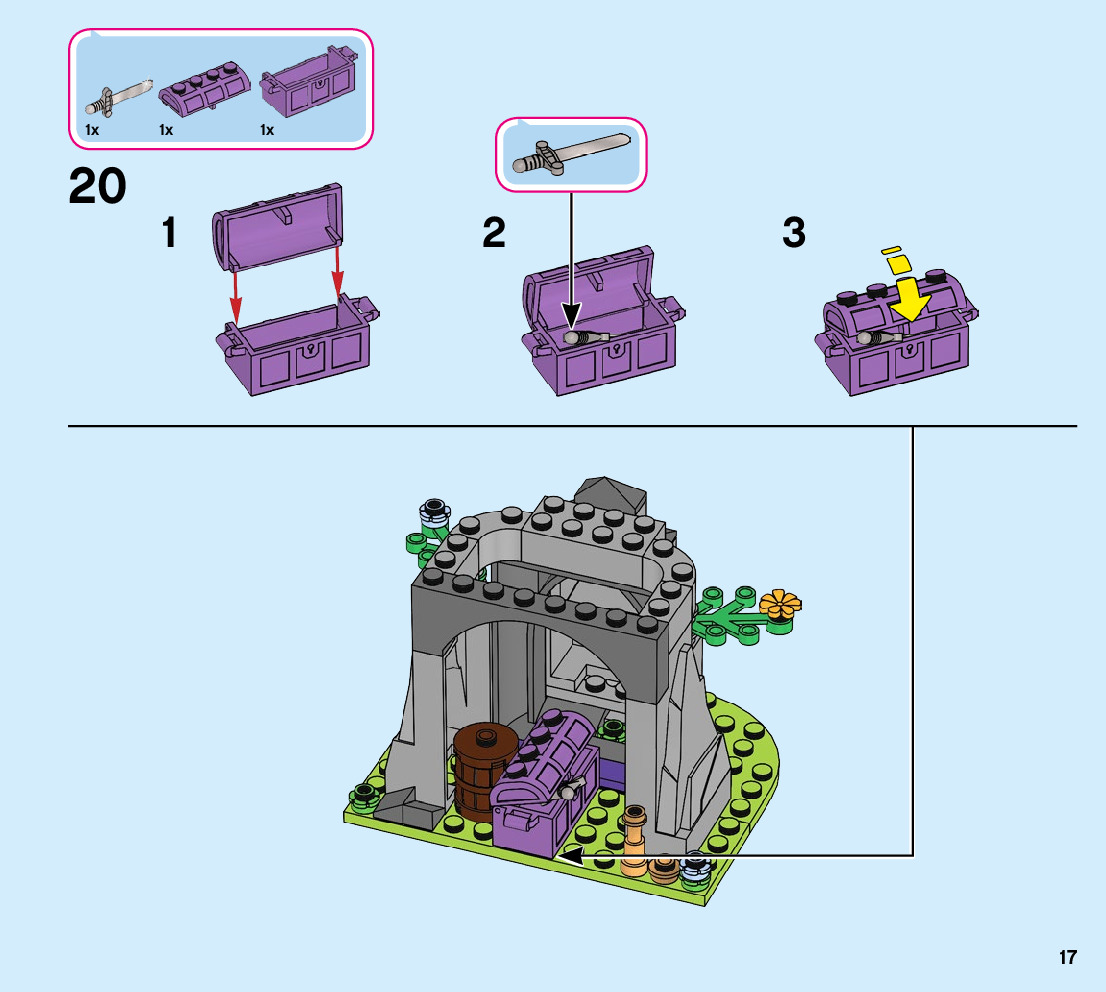 1x 1x 1x

20

1

2

3

17