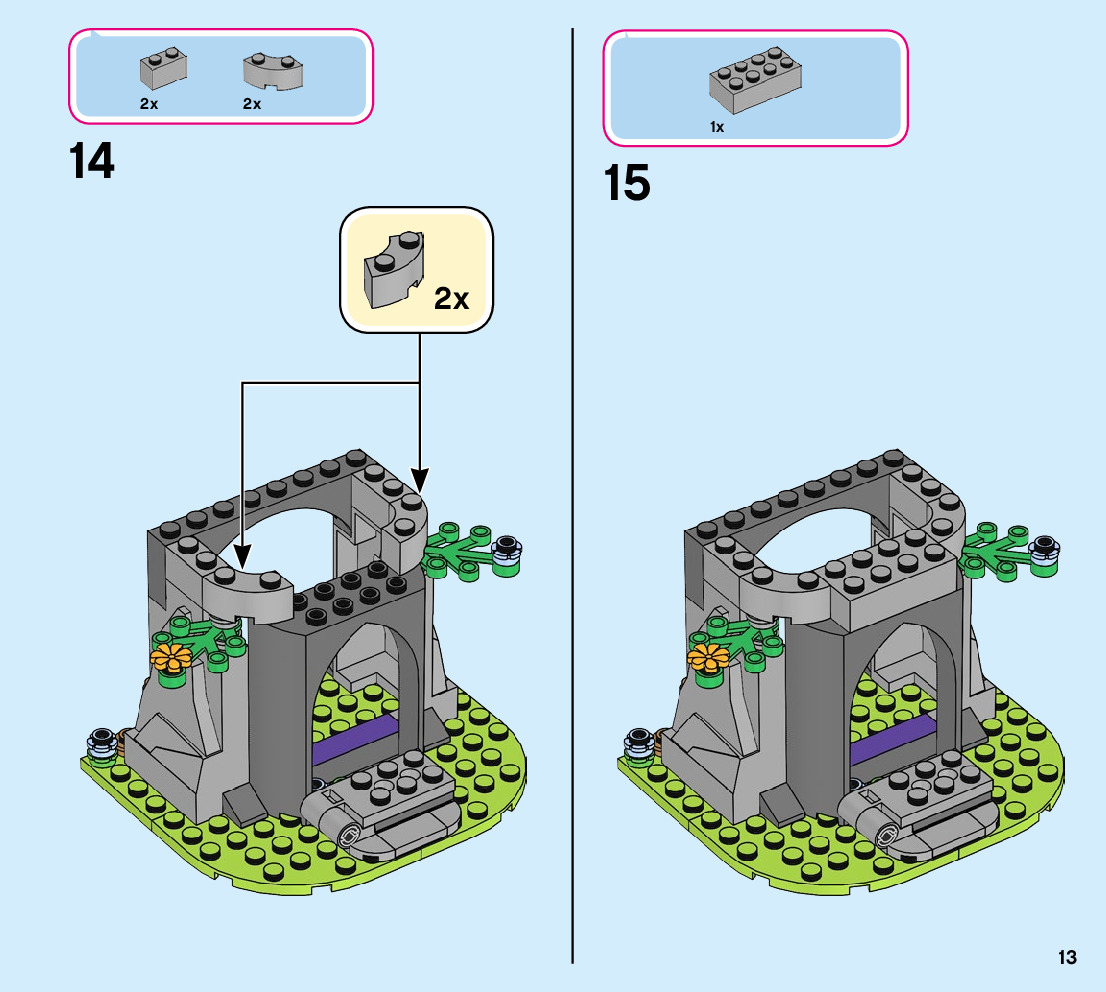 2x 2x

14

2x

1x

15

13