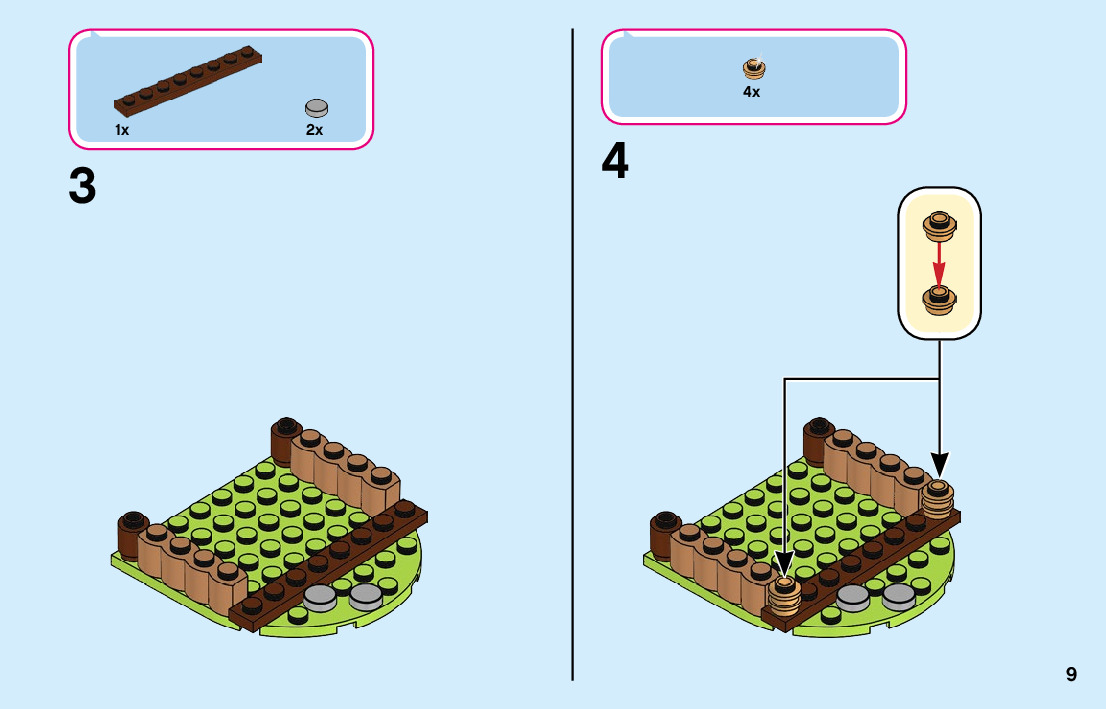 1x
2x

3

4x

4

9