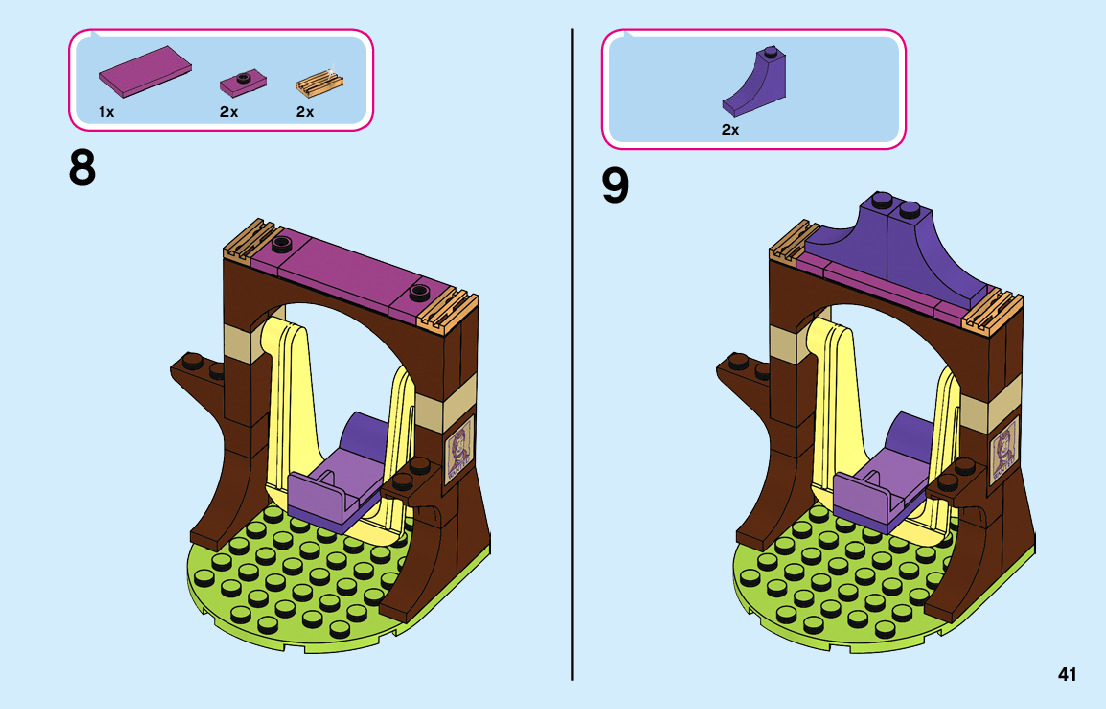 1x
2x
2x

8

2x

9

41