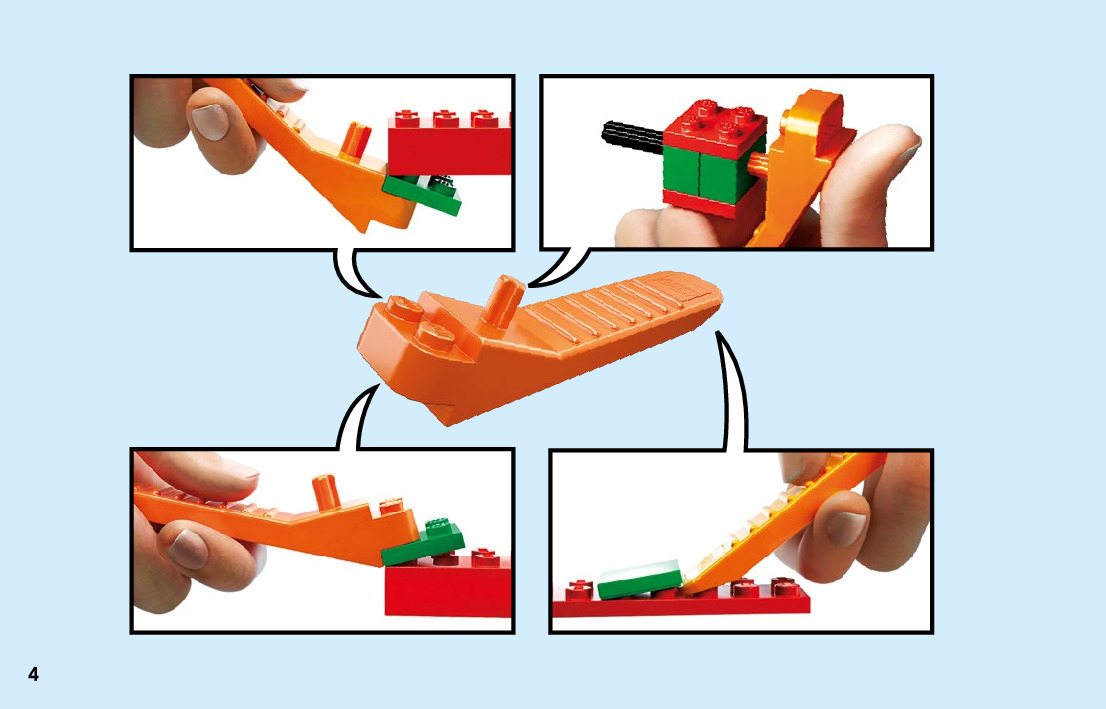 4