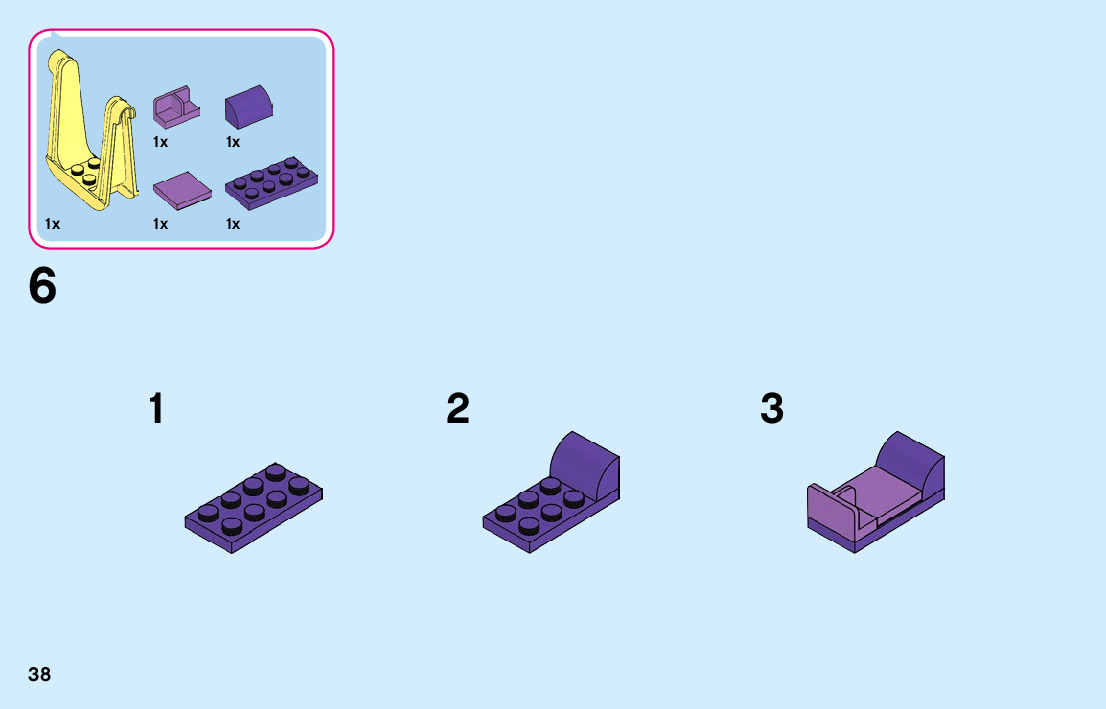 1x
1x
1x
1x
1x

6

1

2

3

38