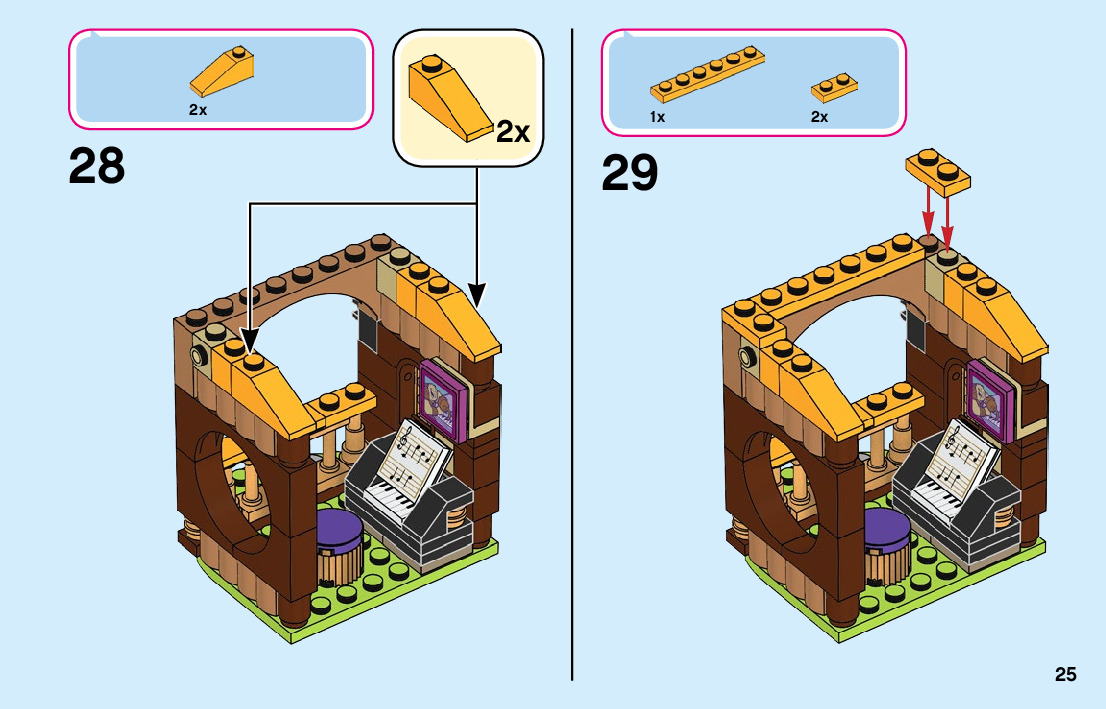 2x

2x

28

1x

2x

29

25