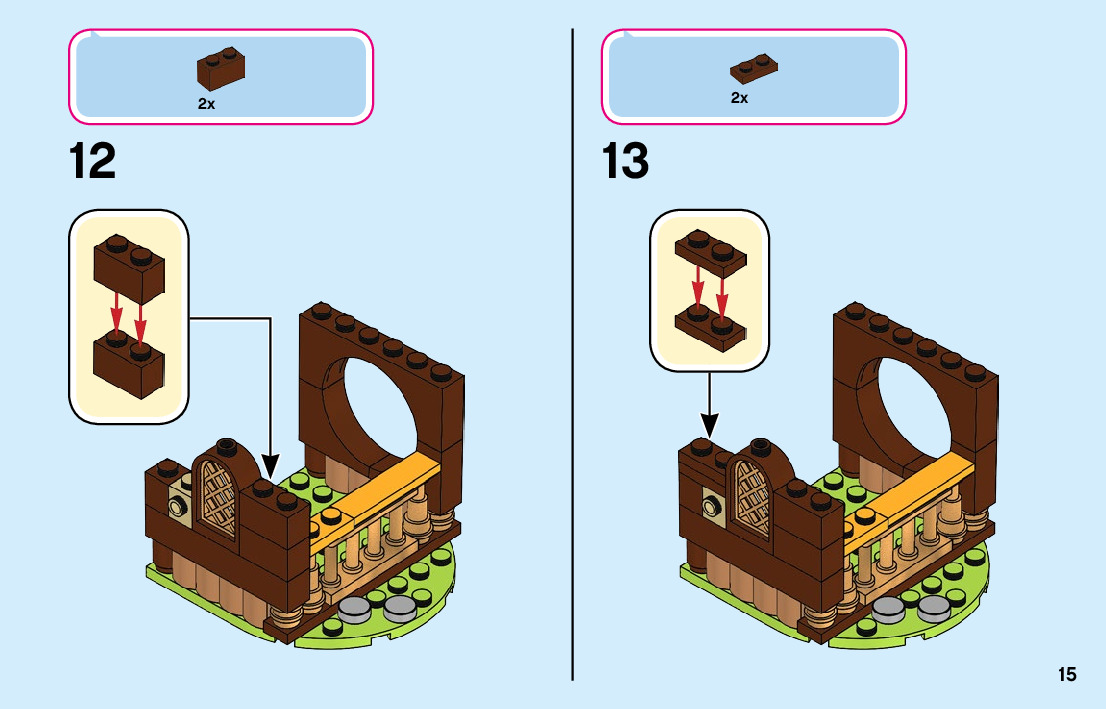 2x

12

2x

13

15