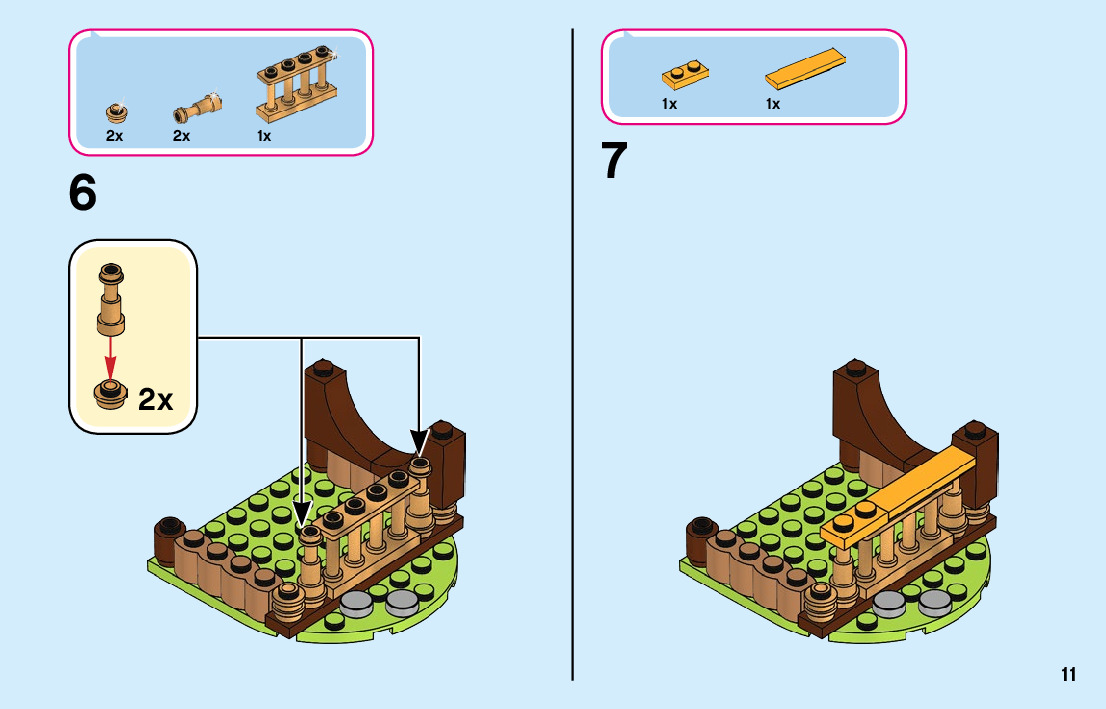 2x 2x 1x

6

2x

1x 1x

7

11