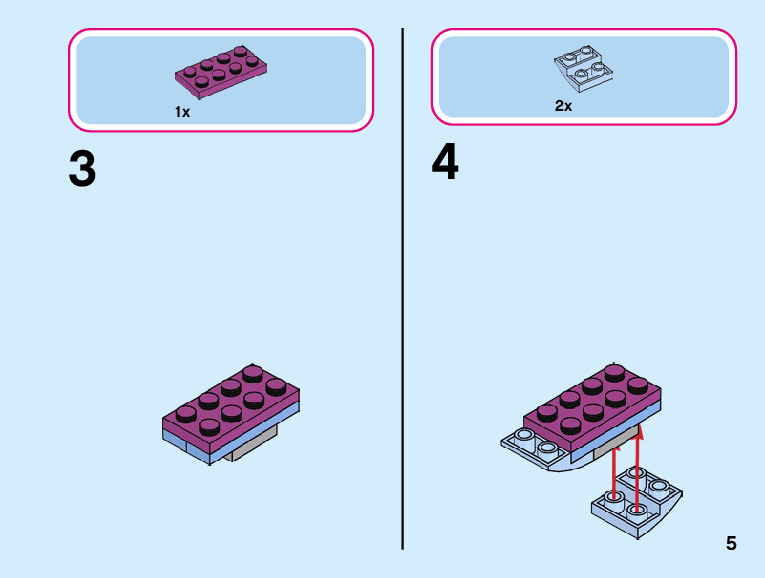 1x

3

2x

4

5