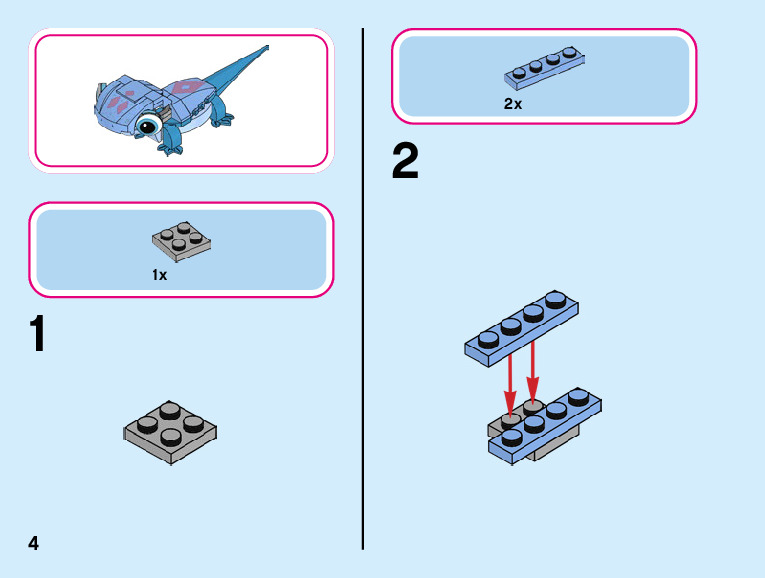 1x

1

4

2x

2