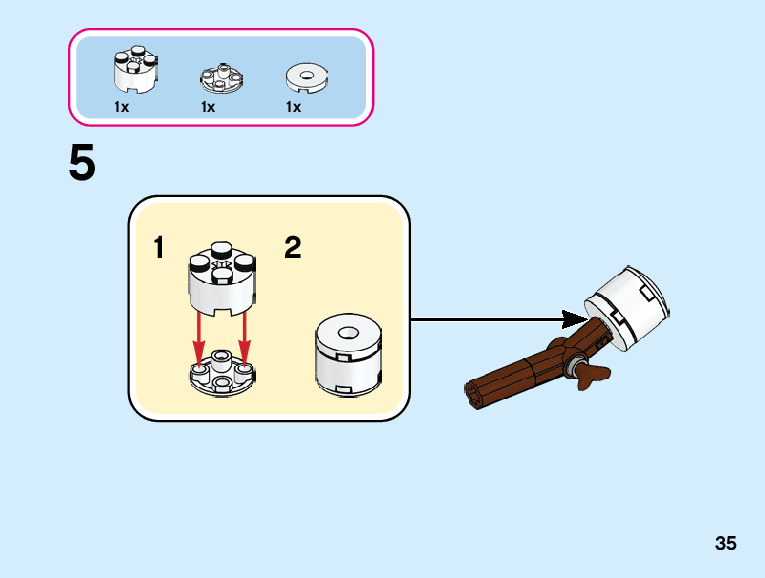 1x
1x
1x

5

1
2

35