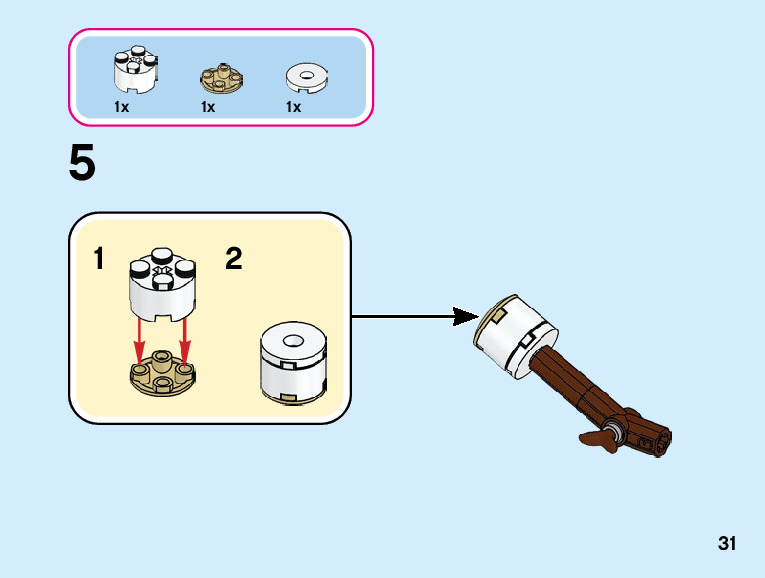 1x
1x
1x

5

1
2

31