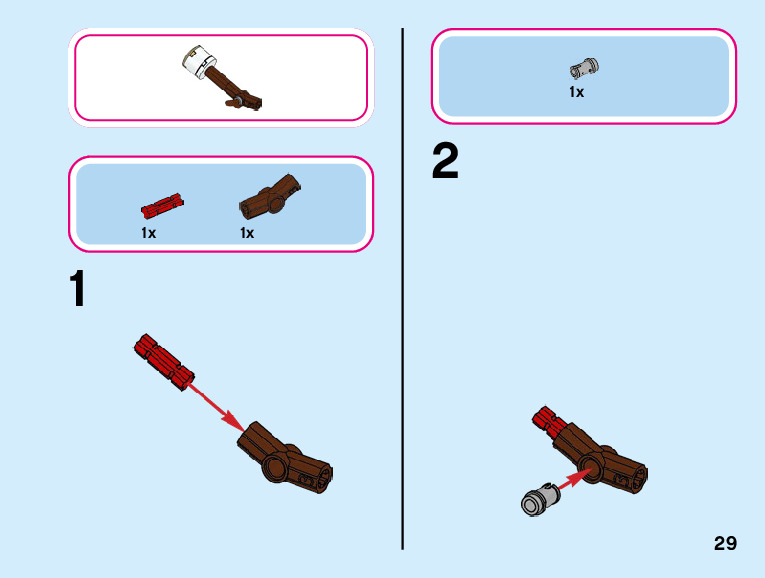 1x 1x

1

1x

2

29