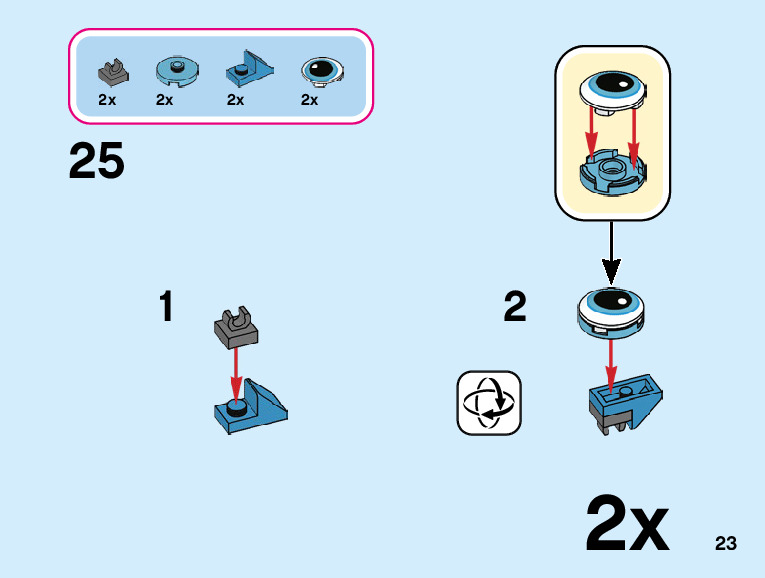 2x 2x 2x 2x

25

1

2

2x

23