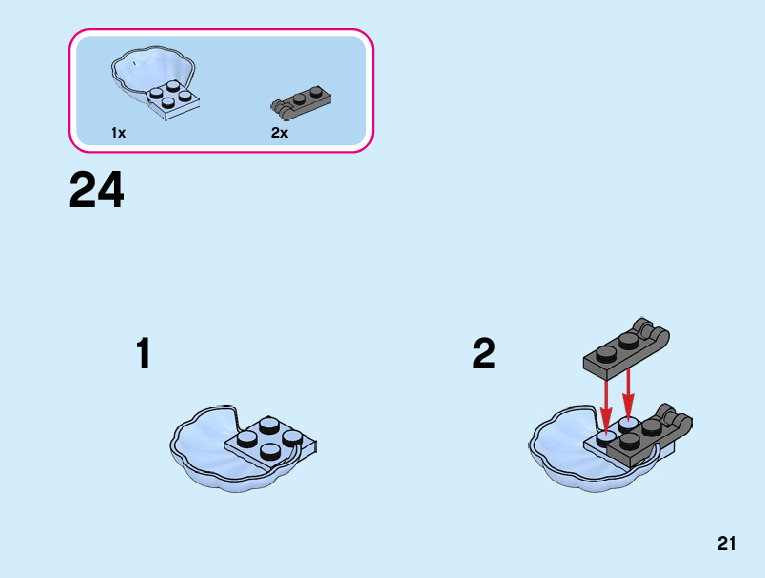 1x

2x

24

1

2

21