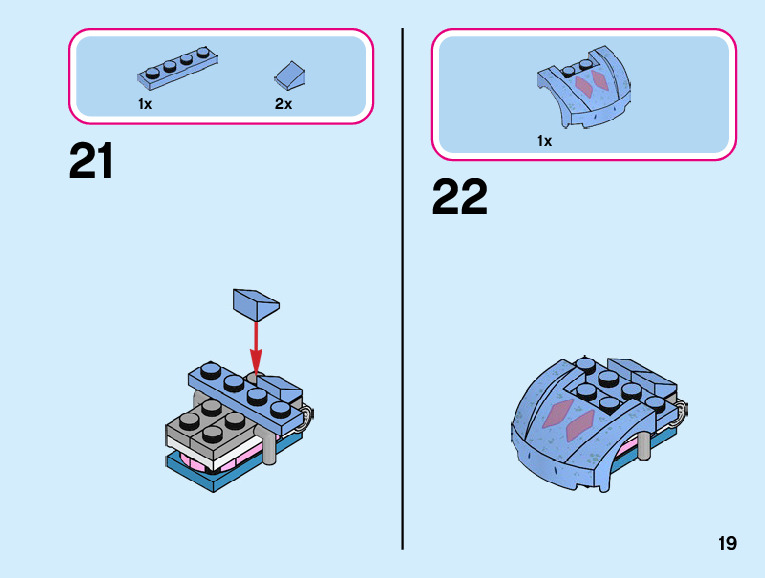 1x

2x

21

1x

22

19