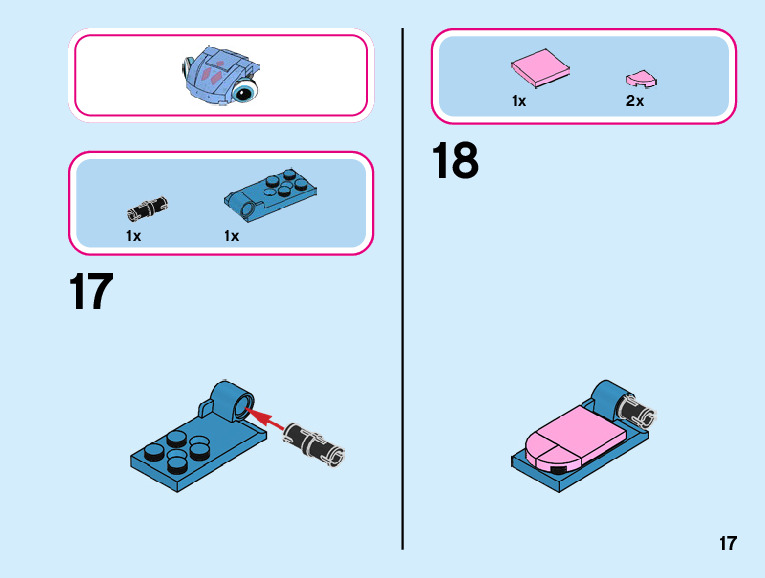 1x 1x

17

1x 2x

18

17