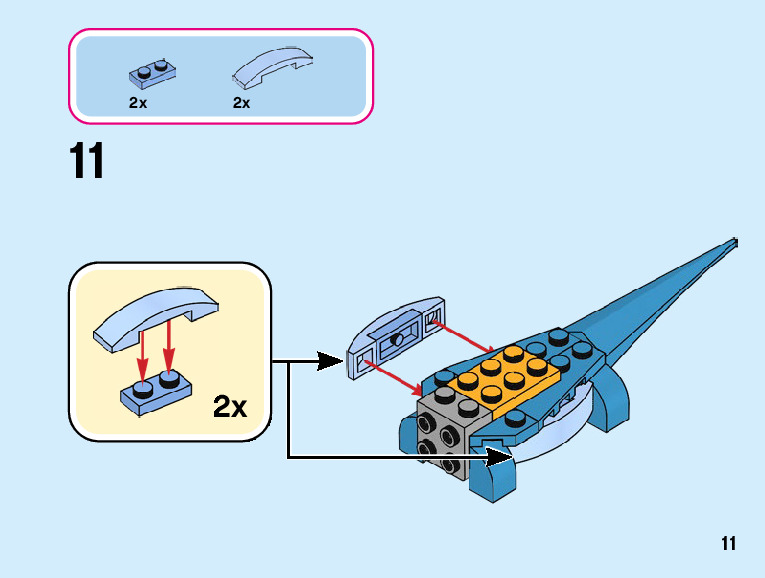 2x 2x

11

2x

11