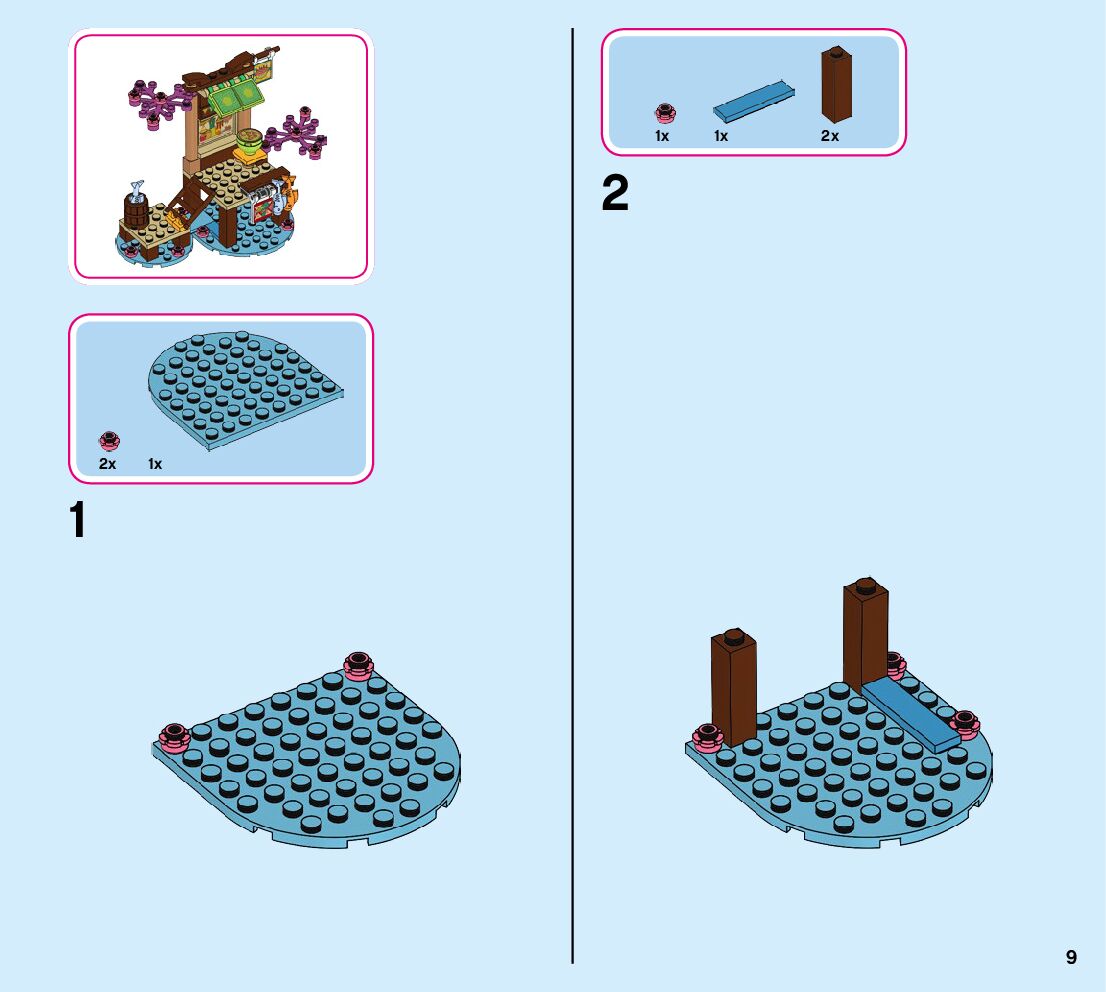 2x 1x

1

1x 1x 2x

2

9