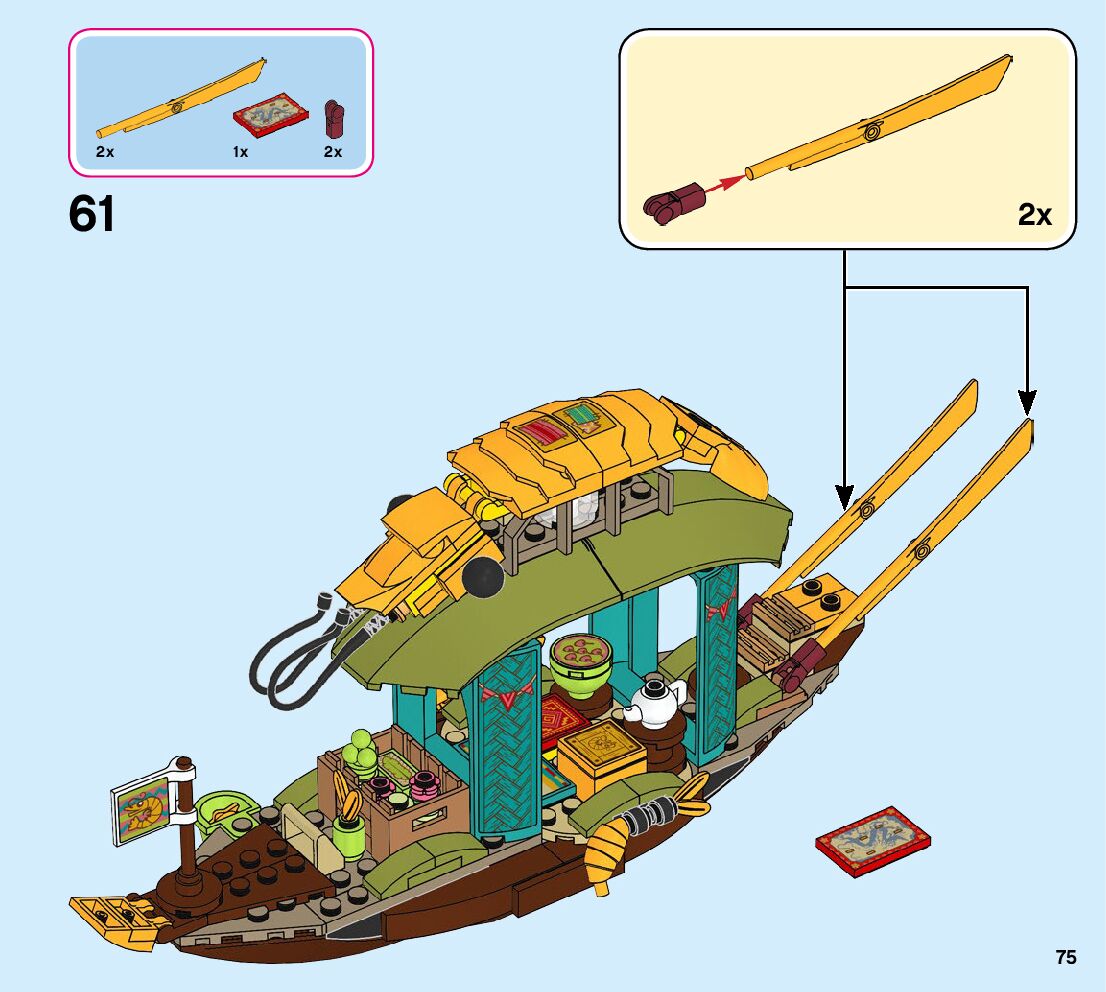 2x 1x 2x

61

2x

75