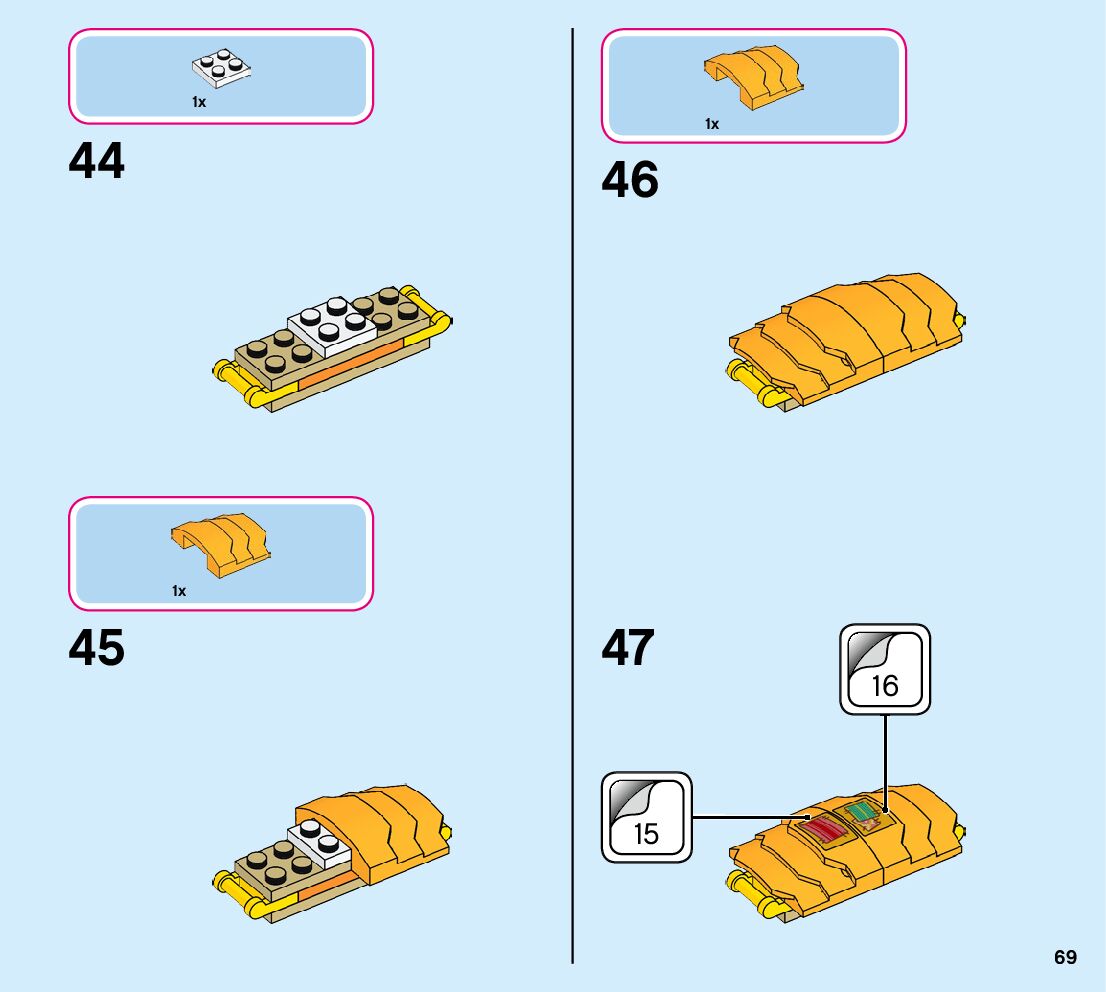 1x

44

1x

45

1x

46

47

16

15

69