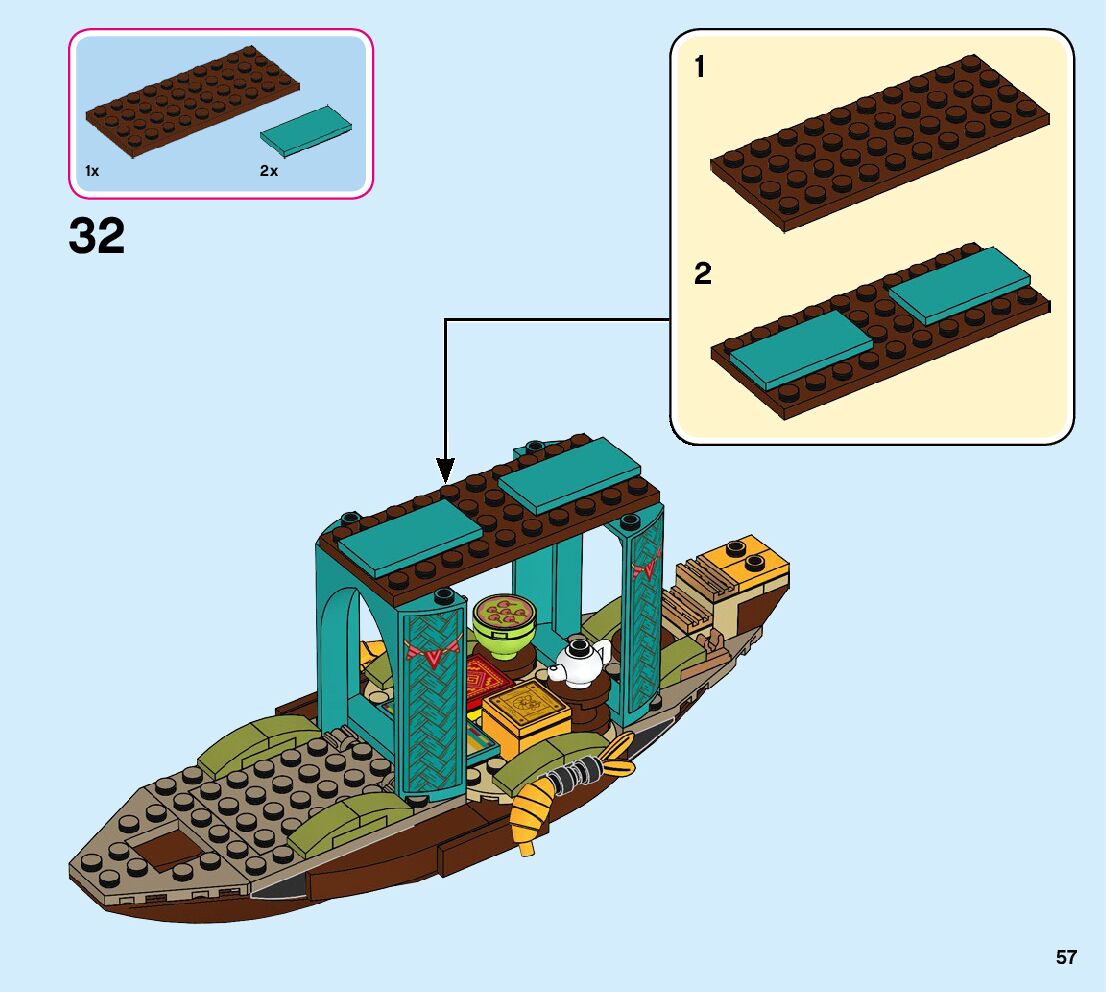 1x

2x

32

1

2

57