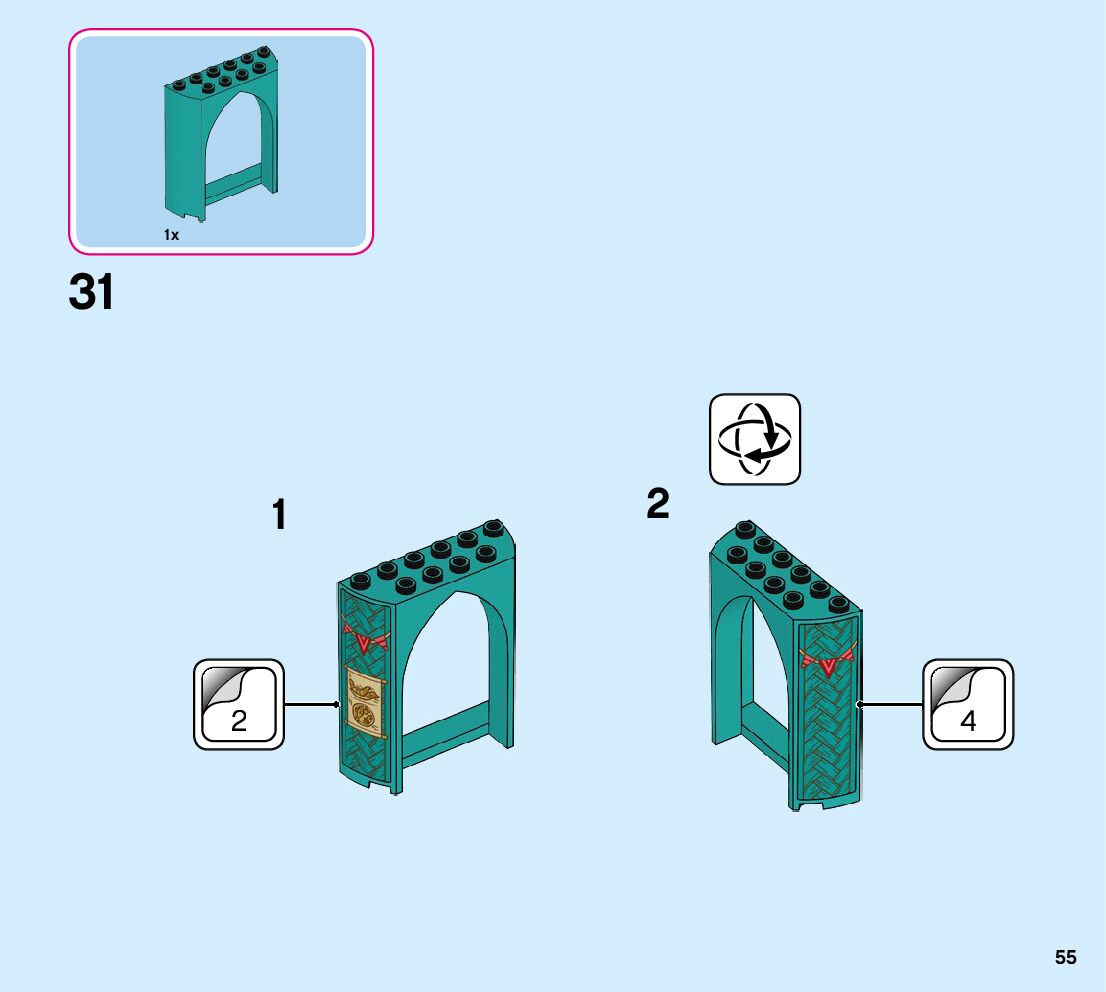 1x

31

1

2

2

4

55