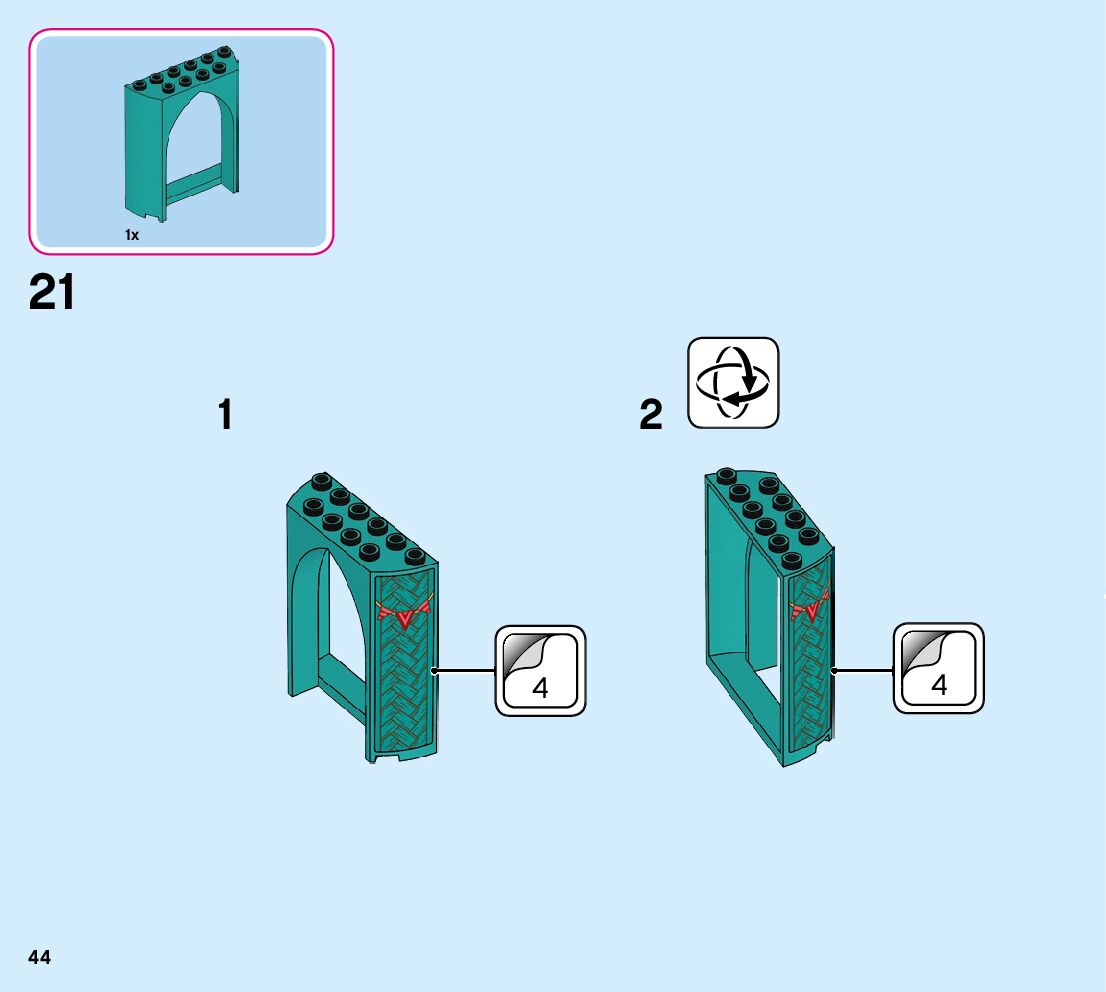 1x

21

1

4

2

4

44