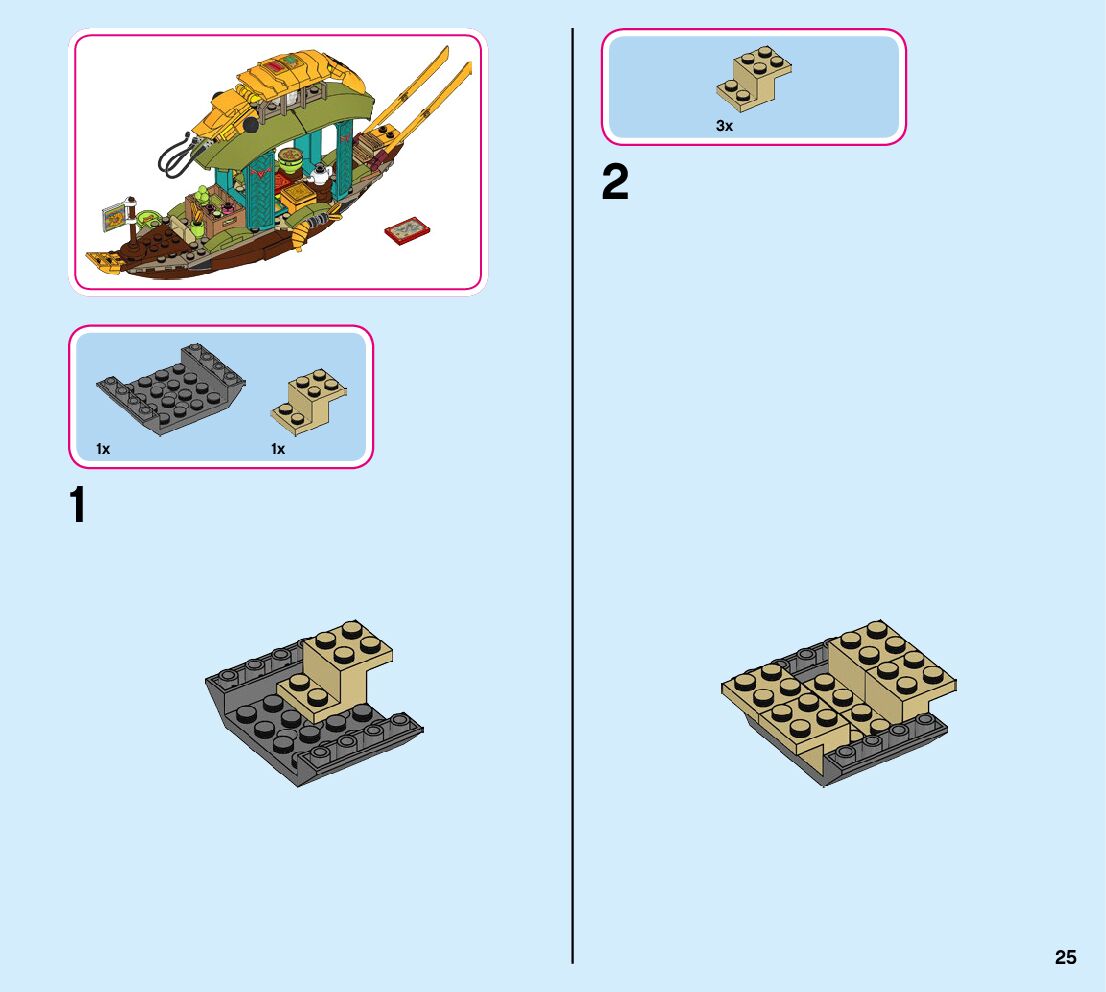 1x
1x

1

3x

2

25