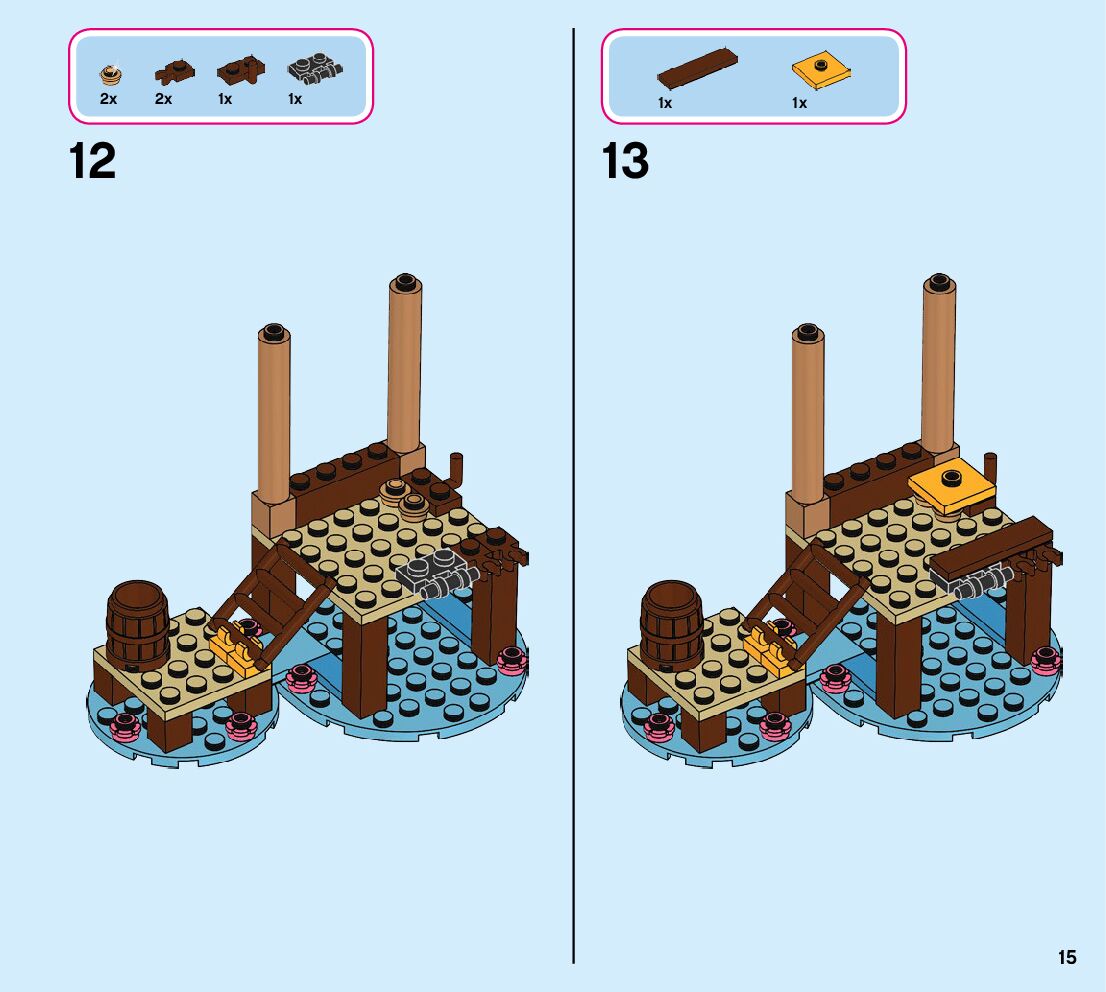 2x 2x 1x 1x

12

1x 1x

13

15