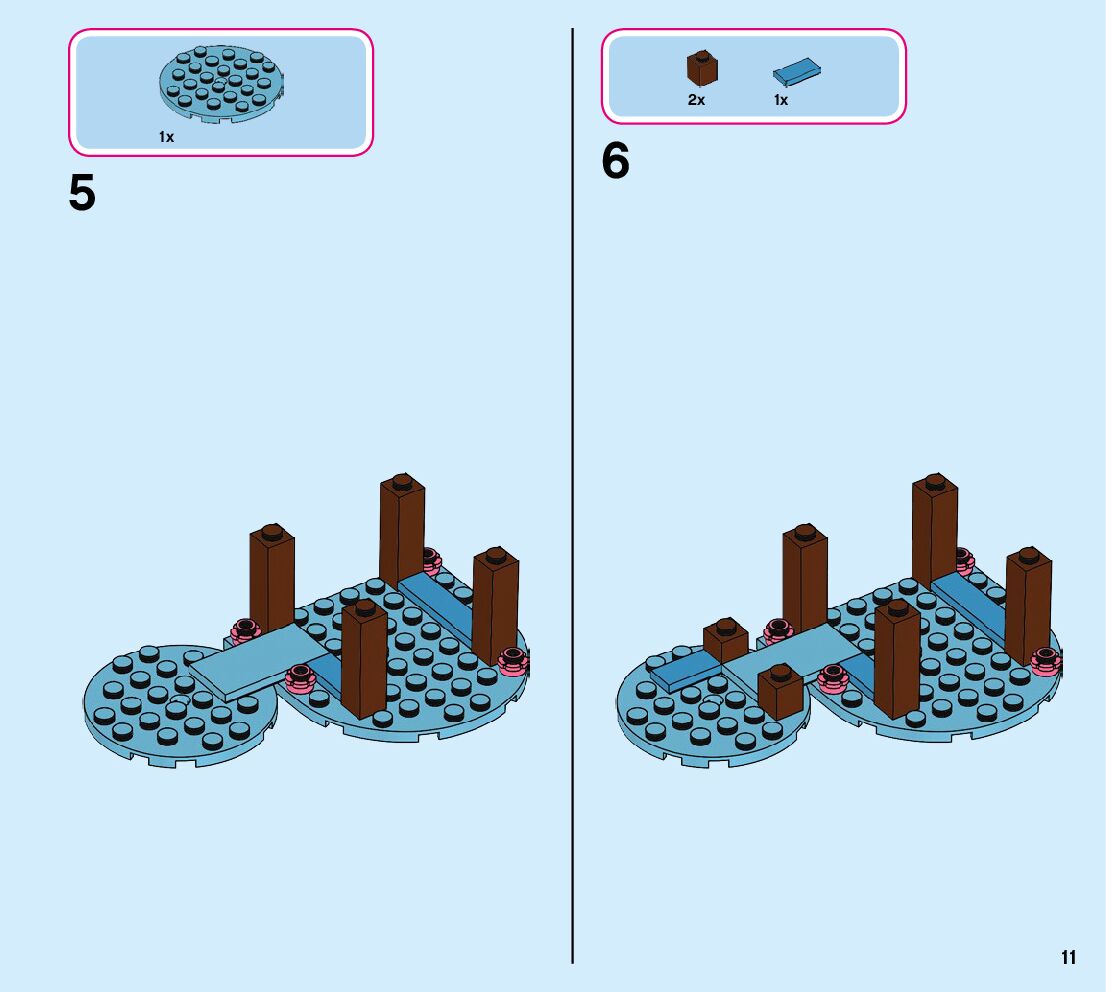 1x

5

2x

1x

6

11