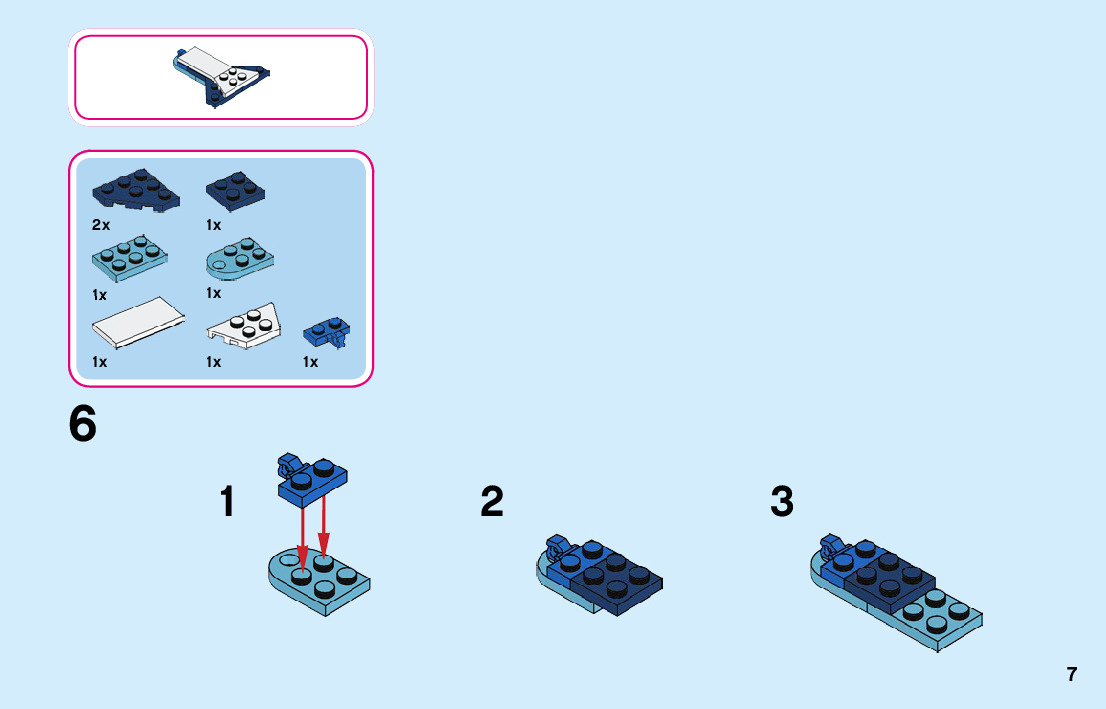 2x

1x

1x

1x

1x

1x

1x

6

1

2

3

7