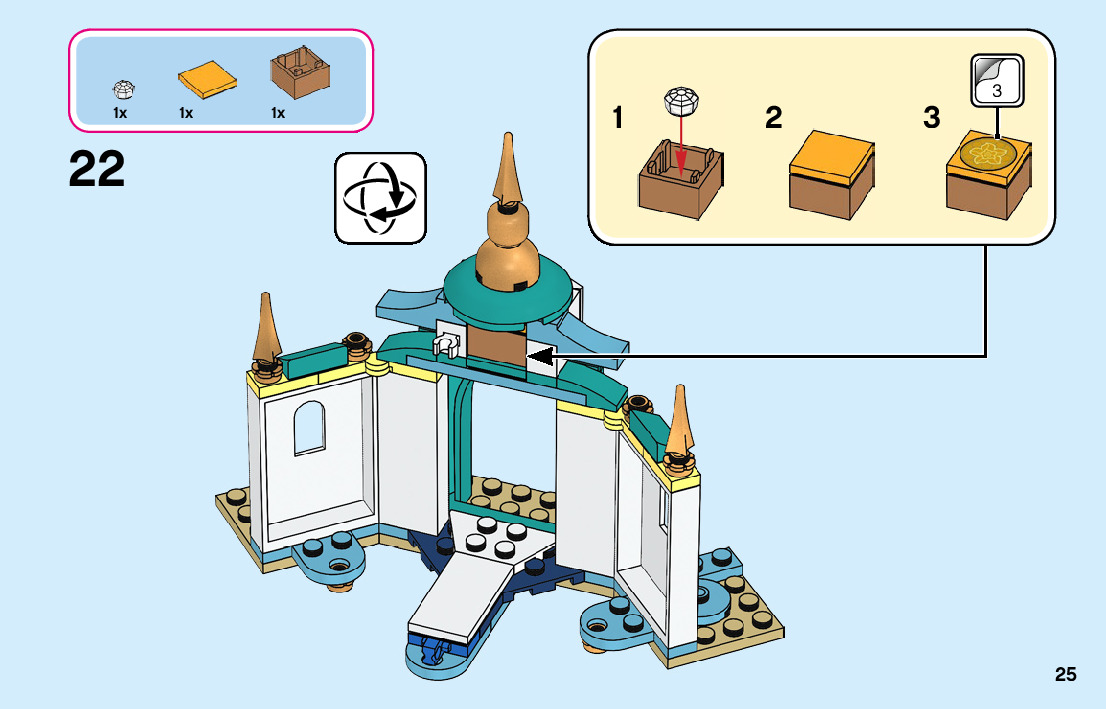 1x 1x 1x

22

1

2

3

3

25