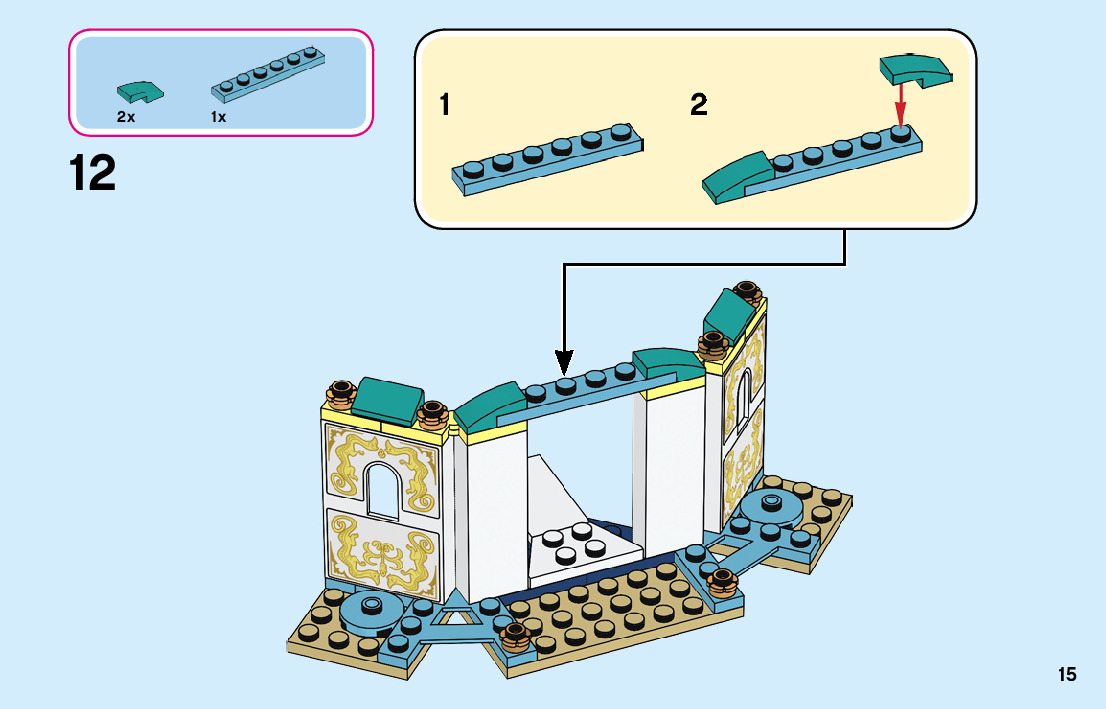 2x
1x

12

1
2

15