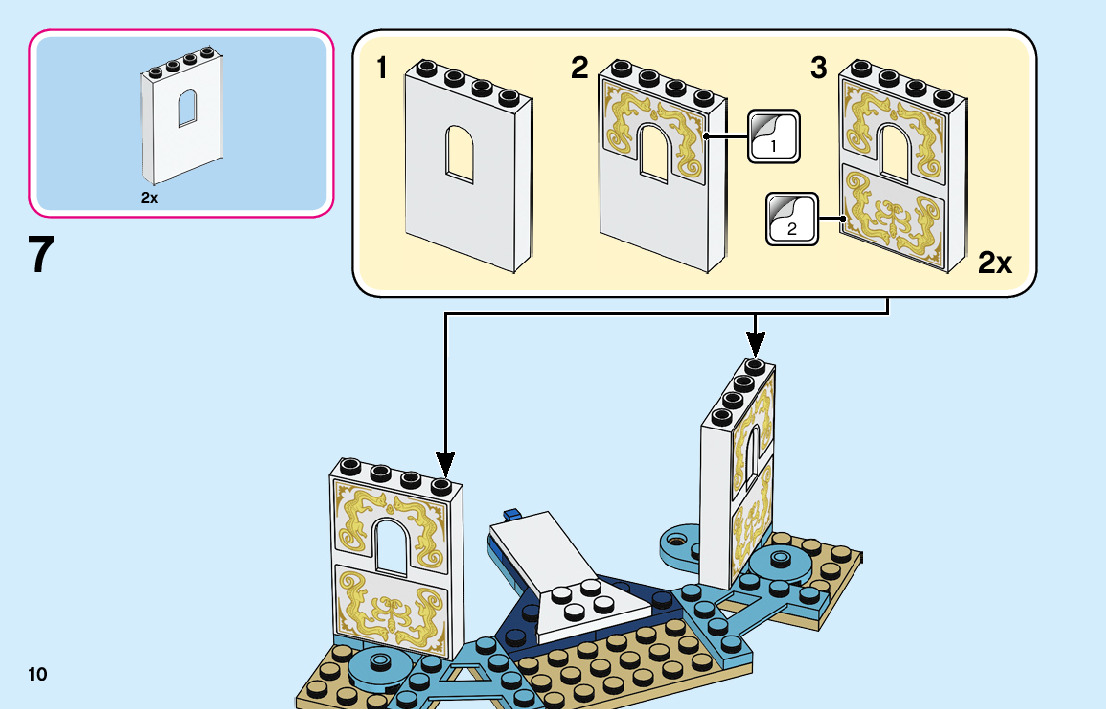 2x

7

1

2

1

3

2

2x

10