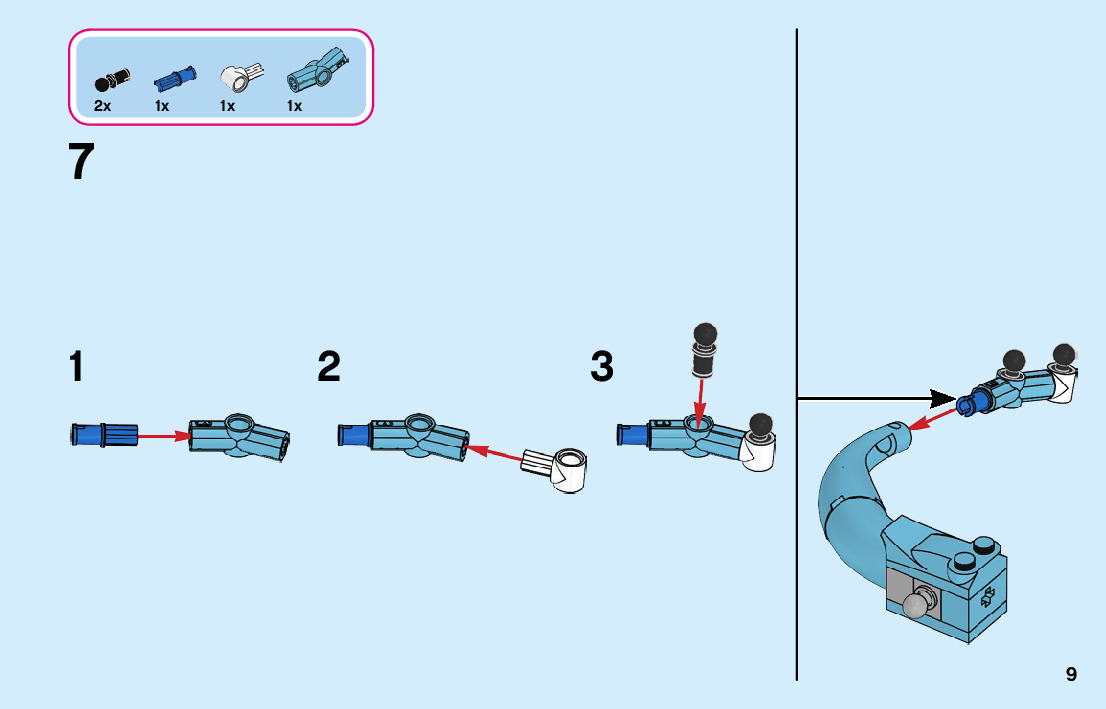 2x 1x 1x 1x

7

1

2

3

9