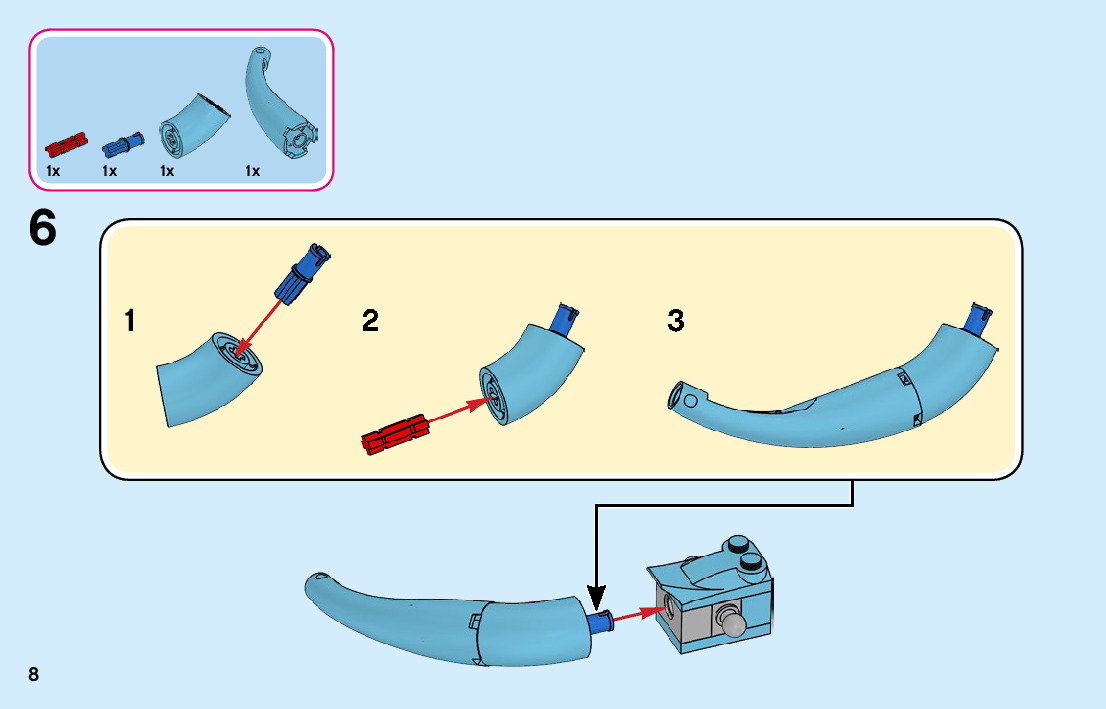 1x 1x 1x 1x

6

1

2

3

8