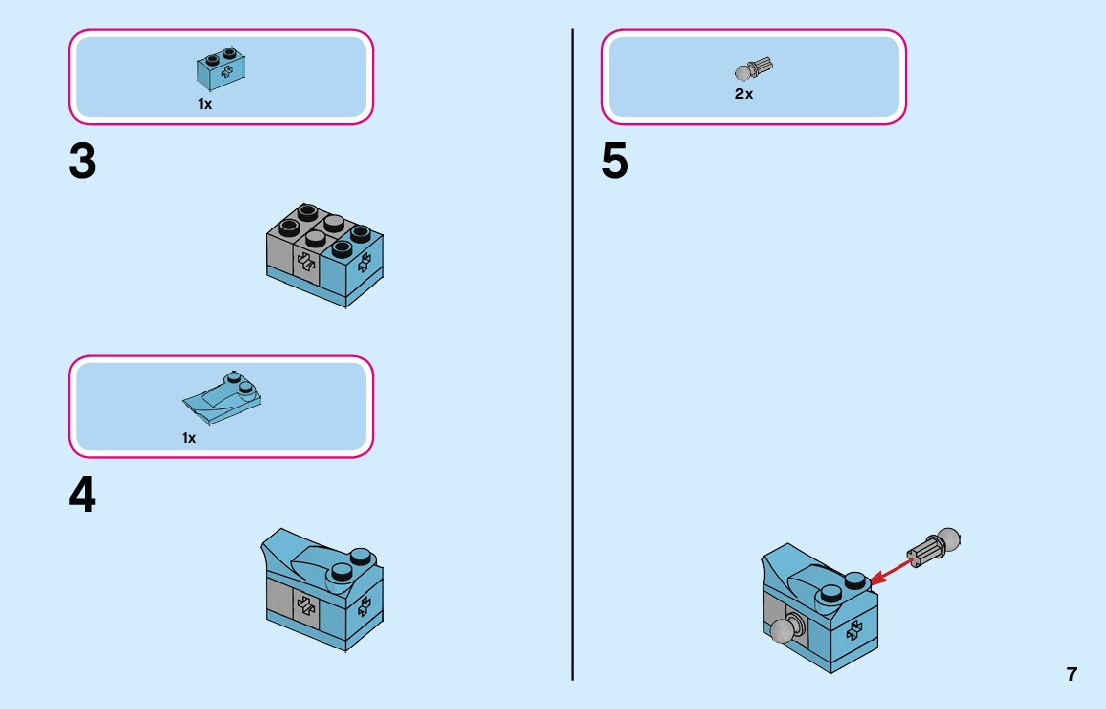 1x

3

1x

4

2x

5

7