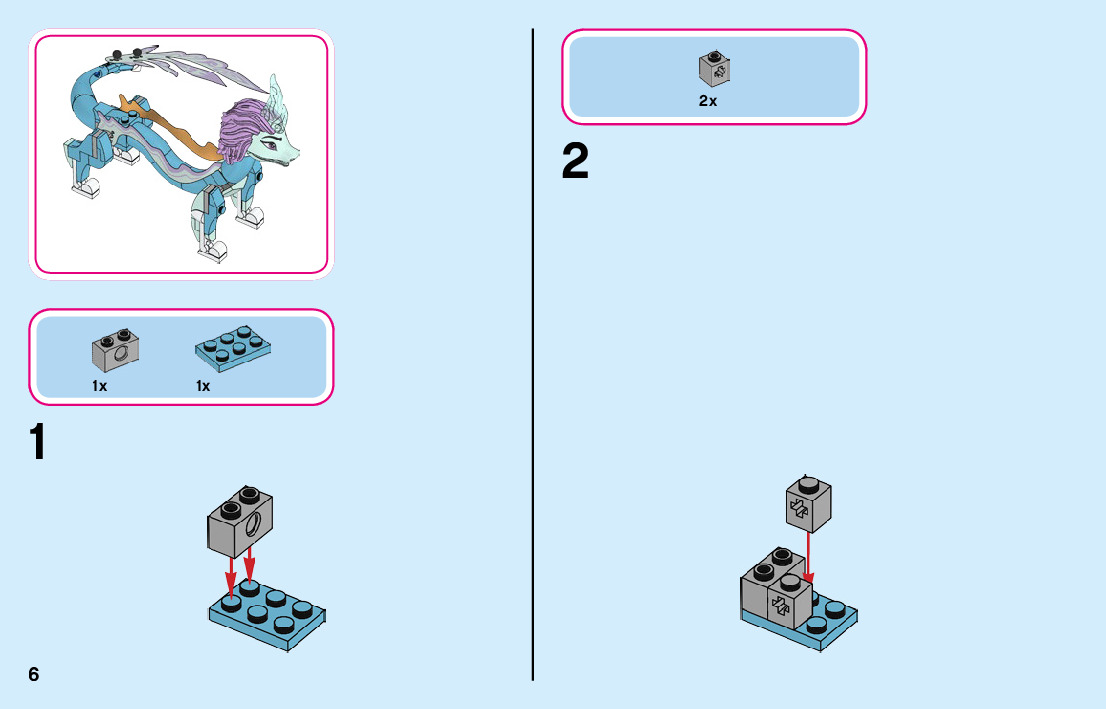 1x

1x

1

6

2x

2