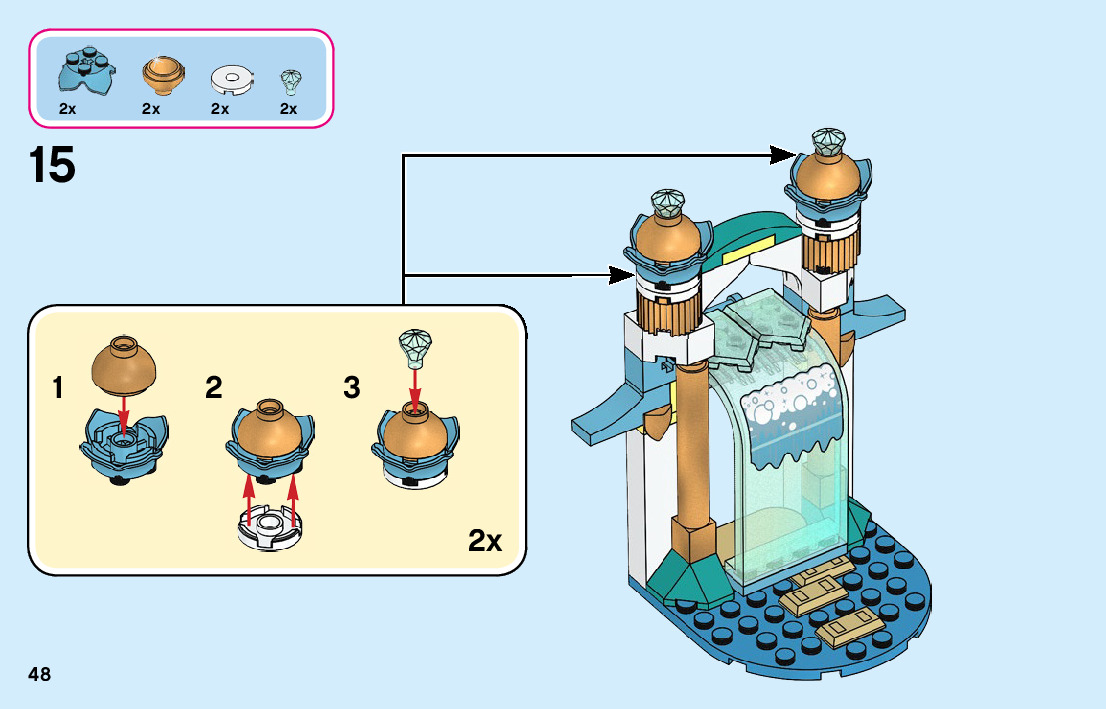 2x 2x 2x 2x

15

1 2 3

2x

48