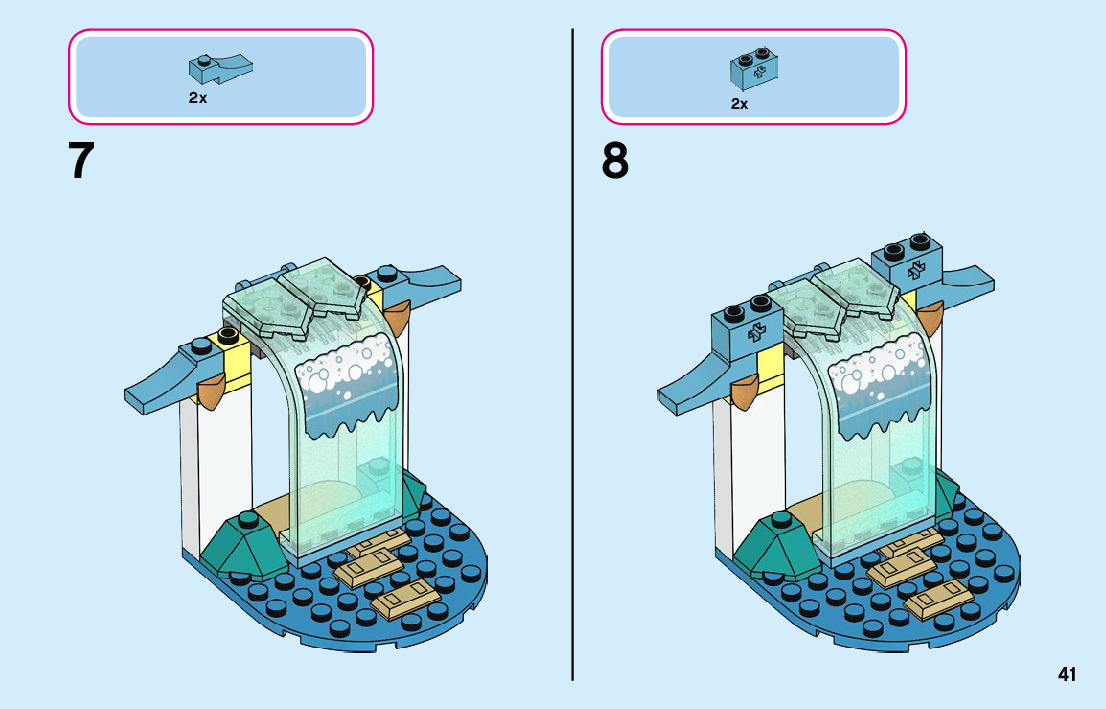 2x

7

2x

8

41