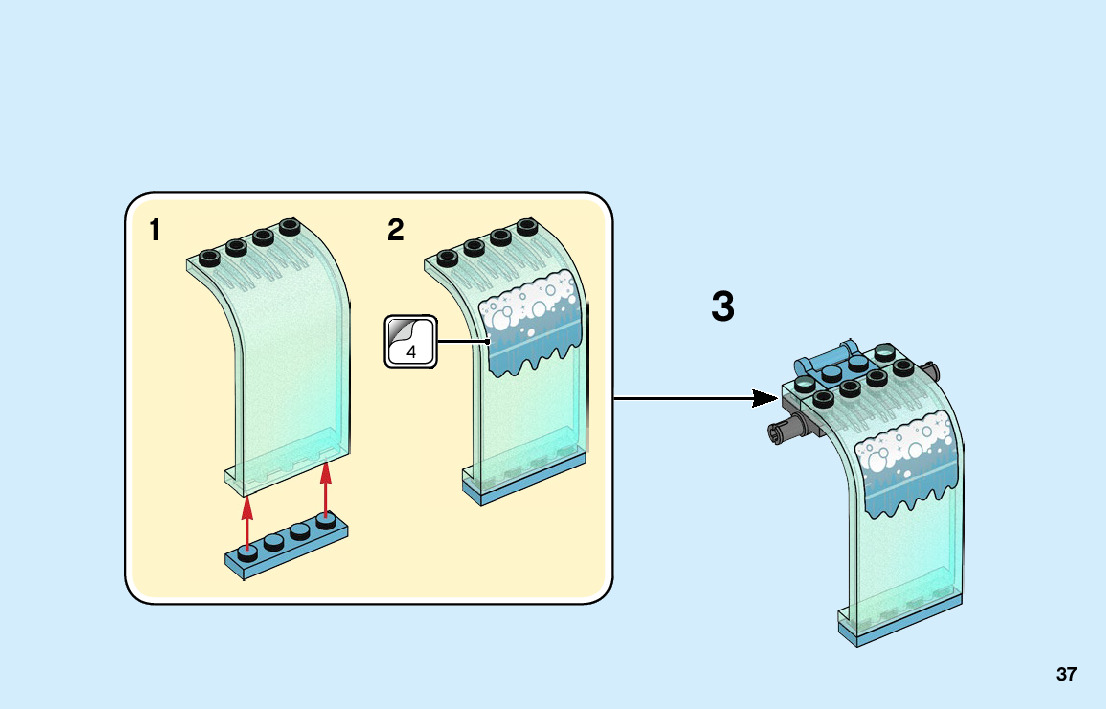 1

2

4

3

37