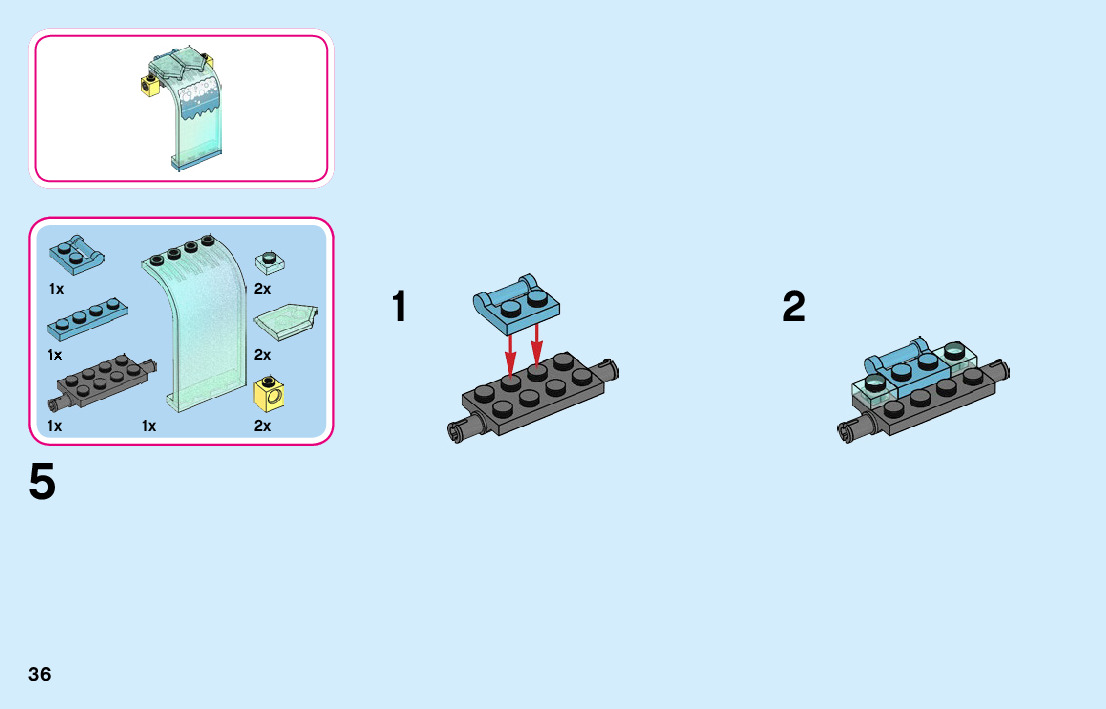 1x
2x
1x
2x
1x
1x
2x

5

1

2

36