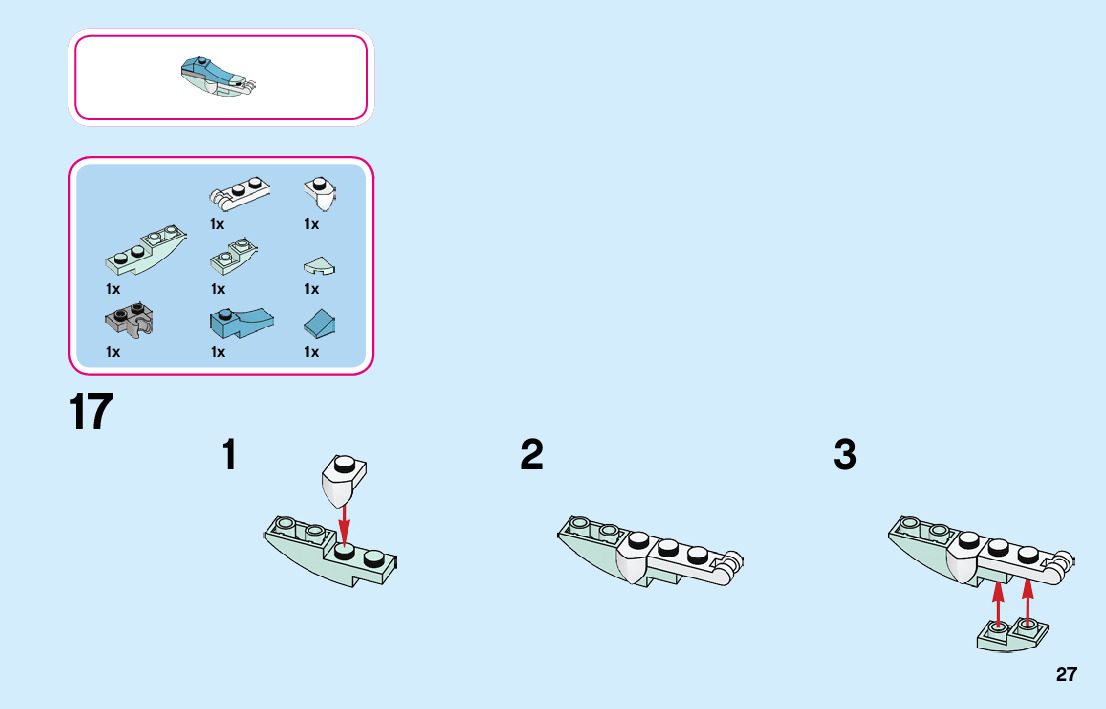 1x 1x
1x 1x 1x
1x 1x 1x

17

1

2

3

27