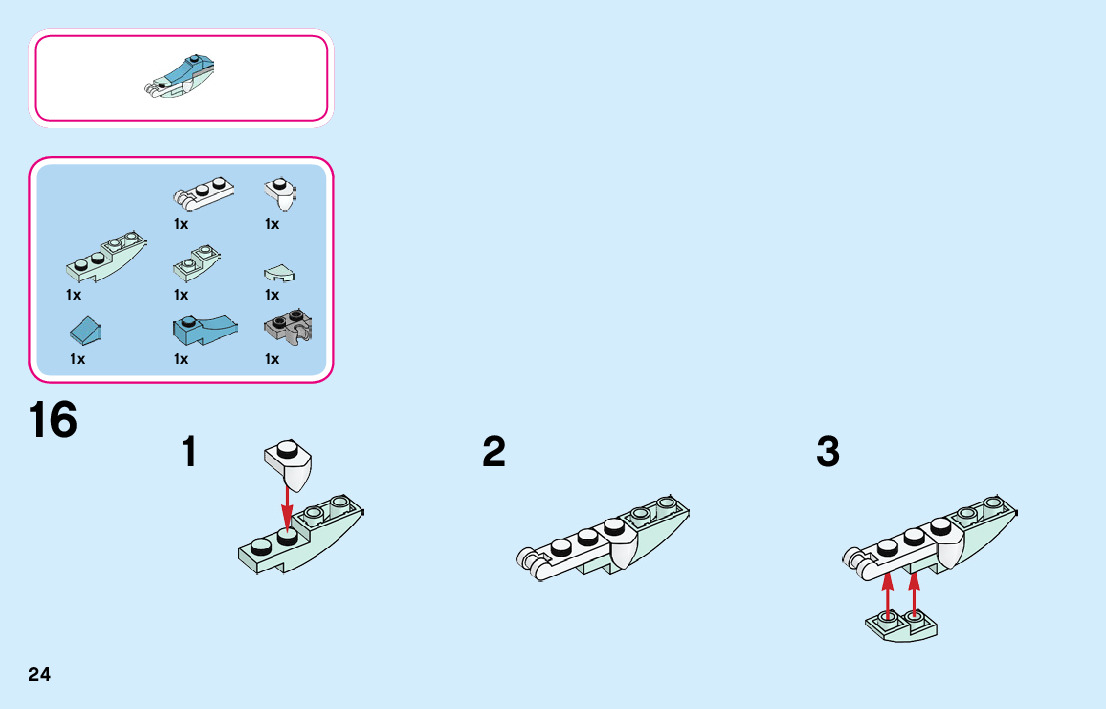 1x

1x

1x

1x

1x

1x

1x

1x

16

1

2

3

24