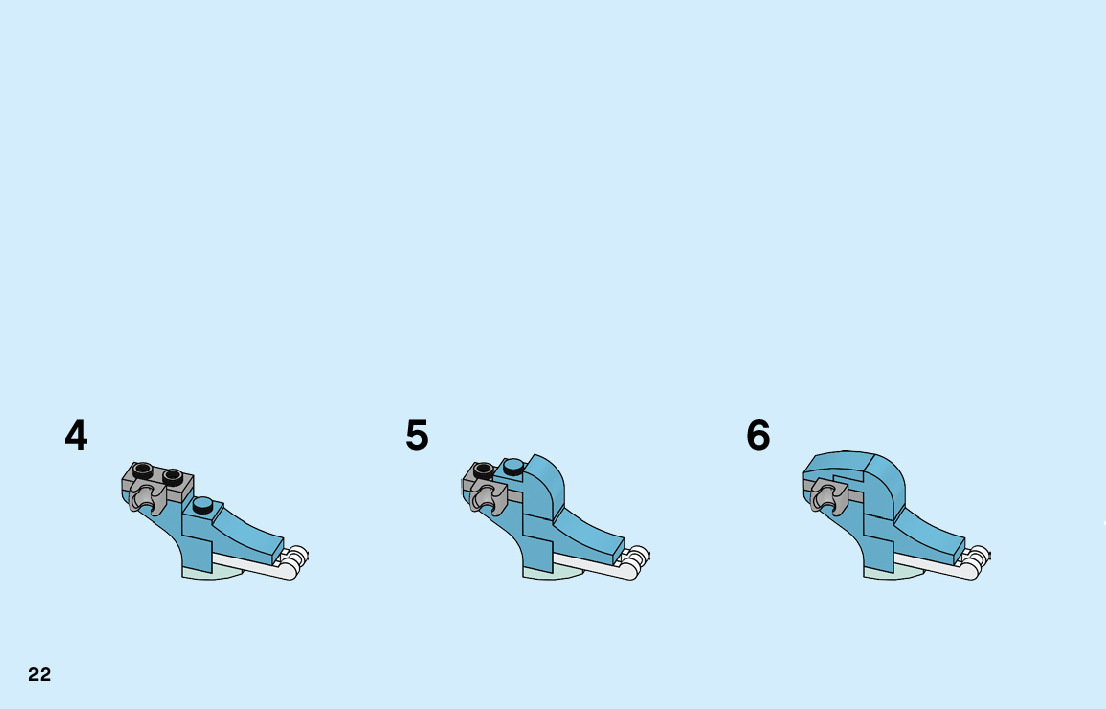 4

5

6

22