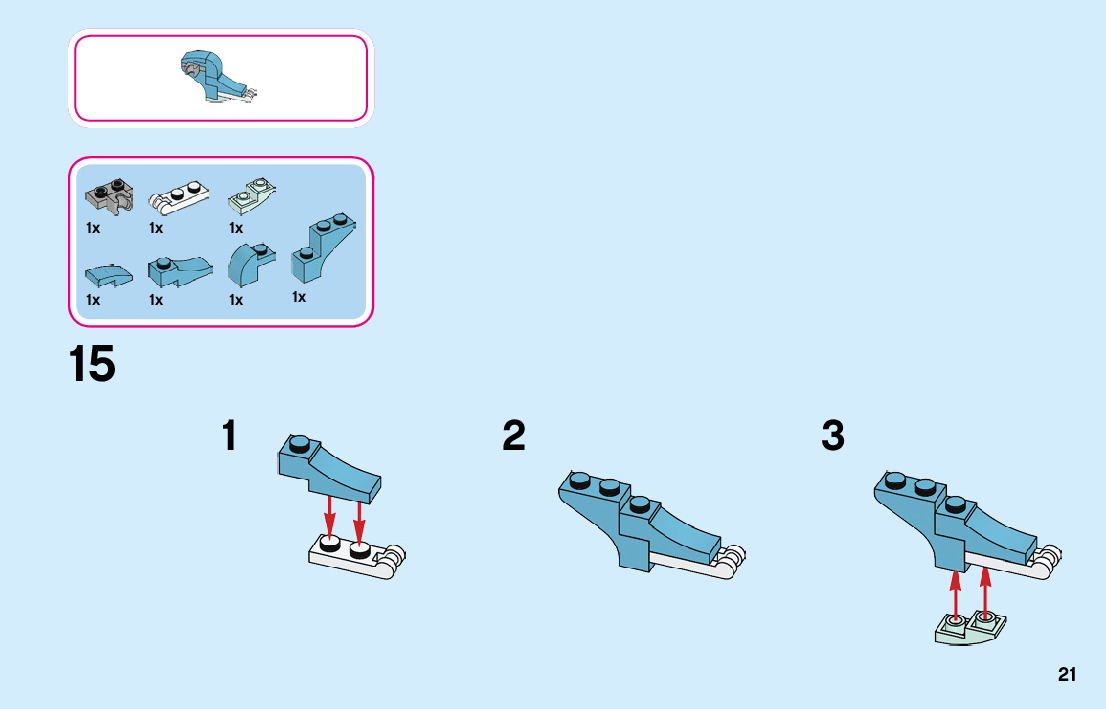 1x 1x 1x

1x 1x 1x 1x

15

1

2

3

21