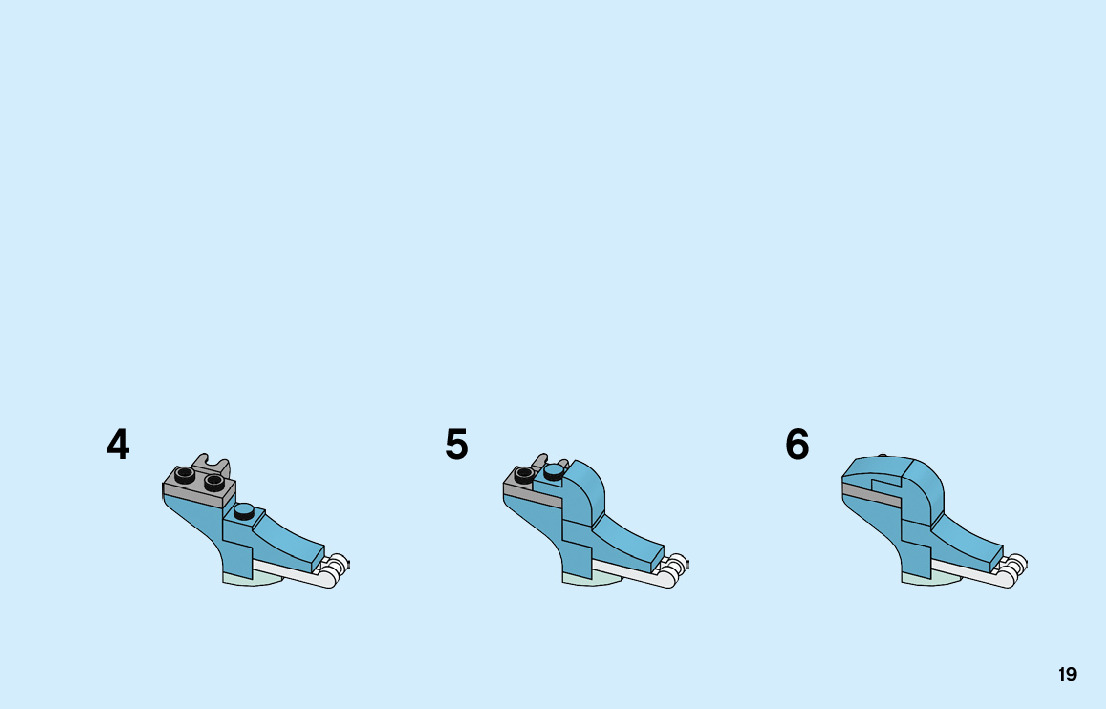 4

5

6

19