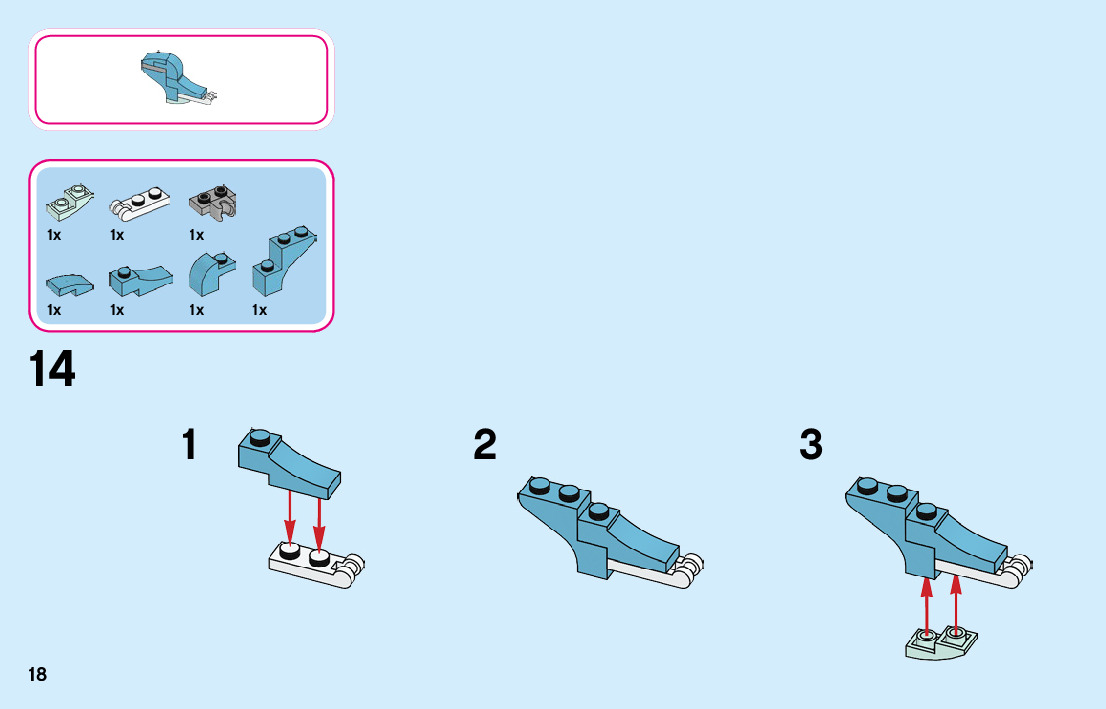 1x
1x
1x
1x
1x
1x
1x

14

1

2

3

18