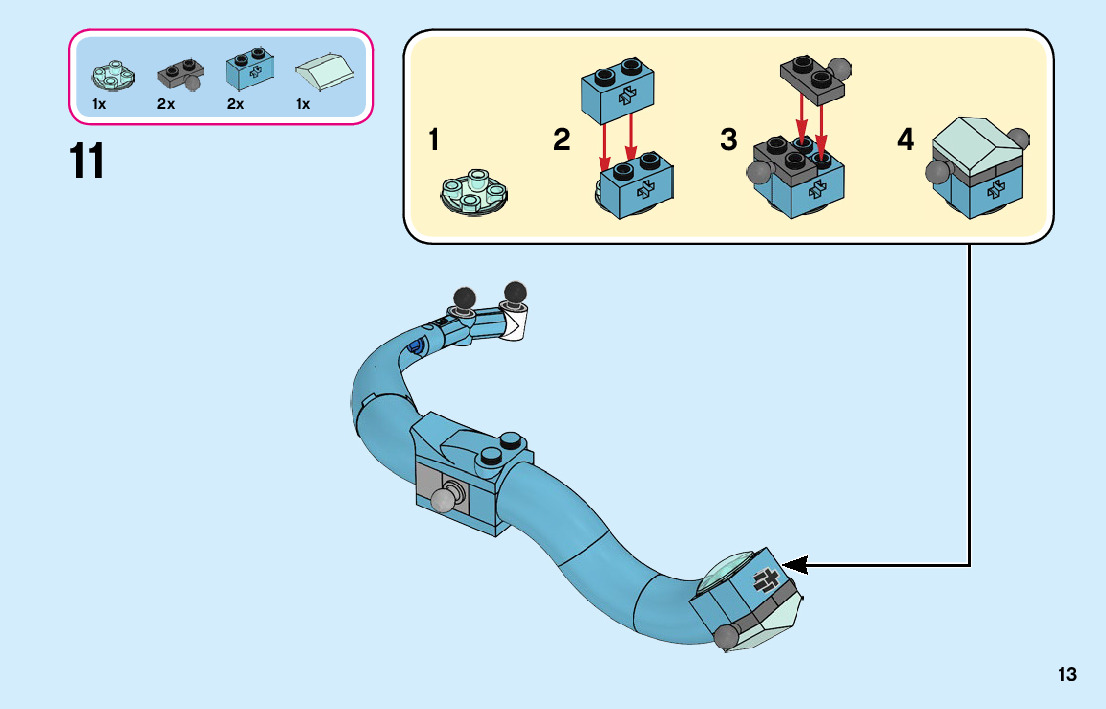 1x 2x 2x 1x

11

1

2

3

4

13